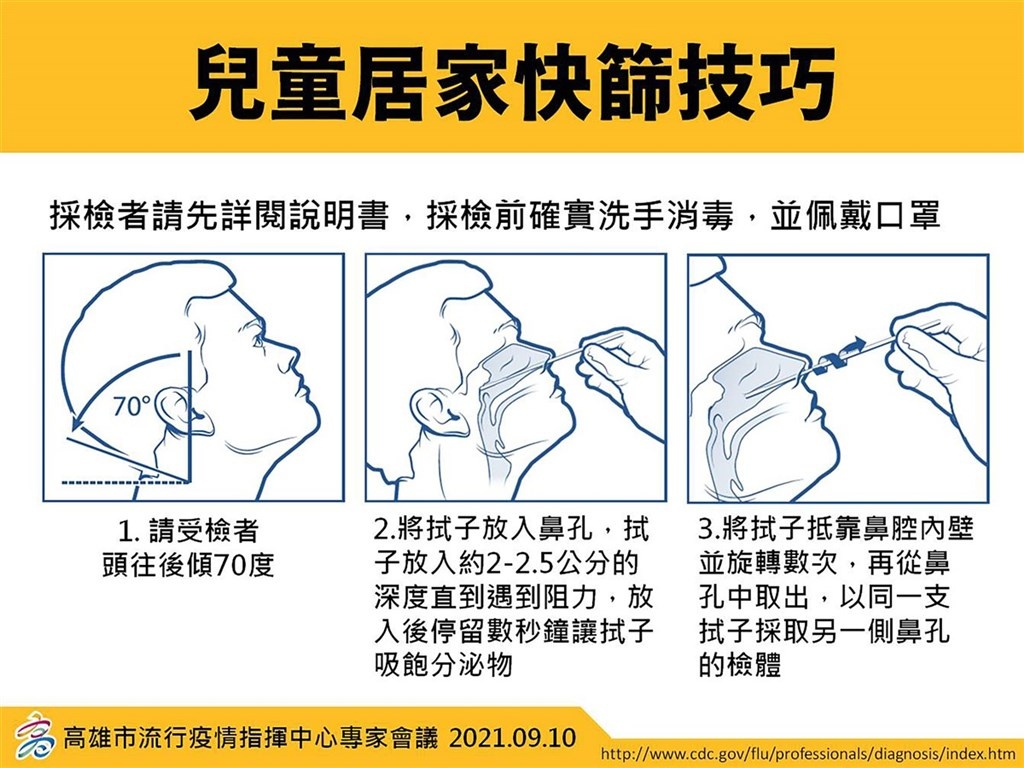 兒童居家快篩技巧

採檢者請先詳閱說明書，採檢前確實洗手消毒，並佩戴口罩

70°

1. 請受檢者頭往後傾70度

2.將拭子放入鼻孔，拭子放入約2-2.5公分的深度直到遇到阻力，放入後停留數秒鐘讓拭子吸飽分泌物

3.將拭子抵靠鼻腔內壁並旋轉數次，再從鼻孔中取出，以同一支拭子採取另一側鼻孔的檢體

高雄市流行疫情指揮中心專家會議 2021.09.10

http://www.cdc.gov/flu/professionals/diagnosis/index.htm