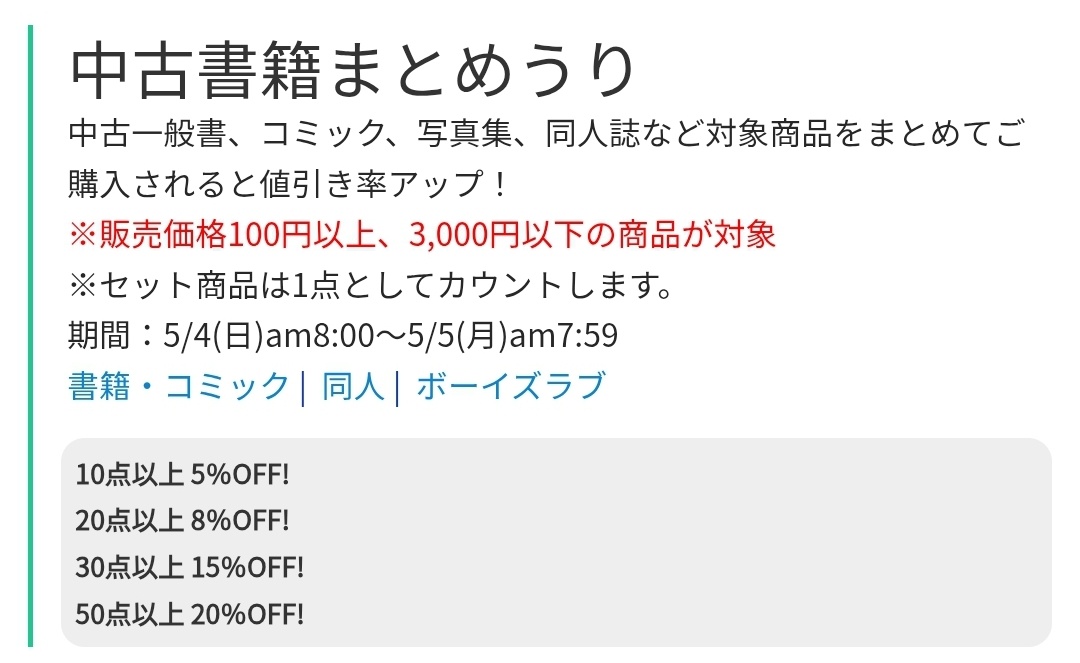 中古書籍まとめうり

中古一般書、コミック、写真集、同人誌など対象商品をまとめてご購入されると値引き率アップ！

※販売価格100円以上、3,000円以下の商品が対象

※セット商品は1点としてカウントします。

期間：5/4(日)am8:00～5/5(月)am7:59

書籍・コミック | 同人 | ボーイズラブ

10点以上 5%OFF!

20点以上 8%OFF!

30点以上 15%OFF!

50点以上 20%OFF!