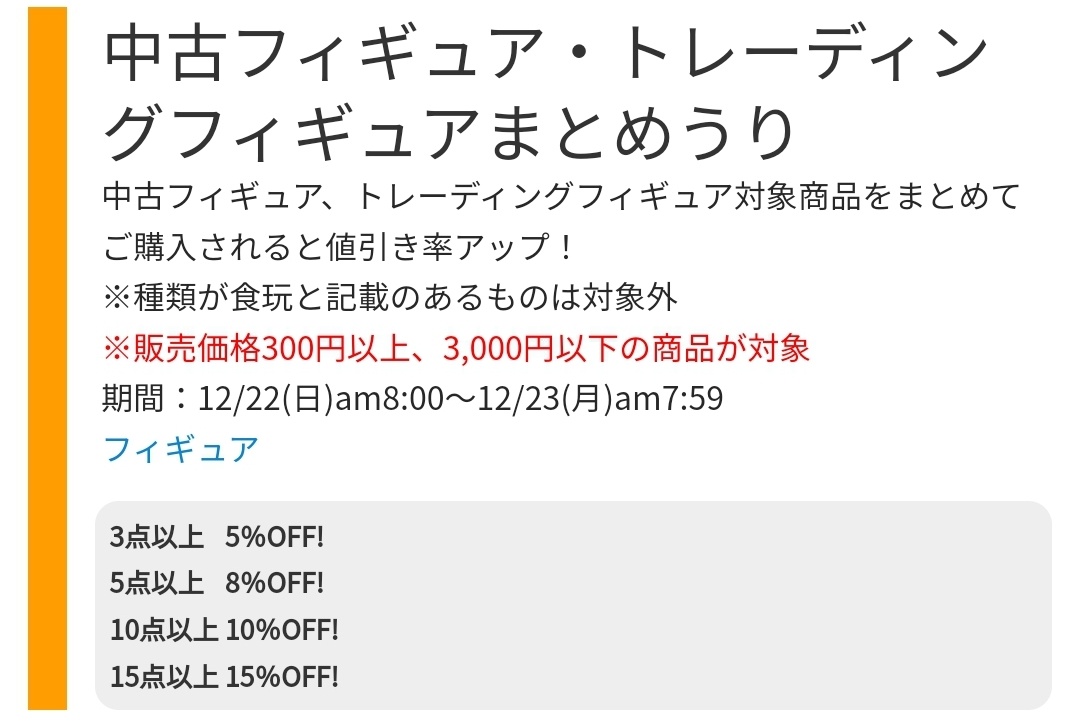 中古フィギュア・トレーディングフィギュアまとめうり

中古フィギュア、トレーディングフィギュア対象商品をまとめてご購入されると値引き率アップ！
※種類が食玩と記載のあるものは対象外
※販売価格300円以上、3,000円以下の商品が対象
期間：12/22(日)am8:00〜12/23(月)am7:59
フィギュア

3点以上　5%OFF!
5点以上　8%OFF!
10点以上 10%OFF!
15点以上 15%OFF!