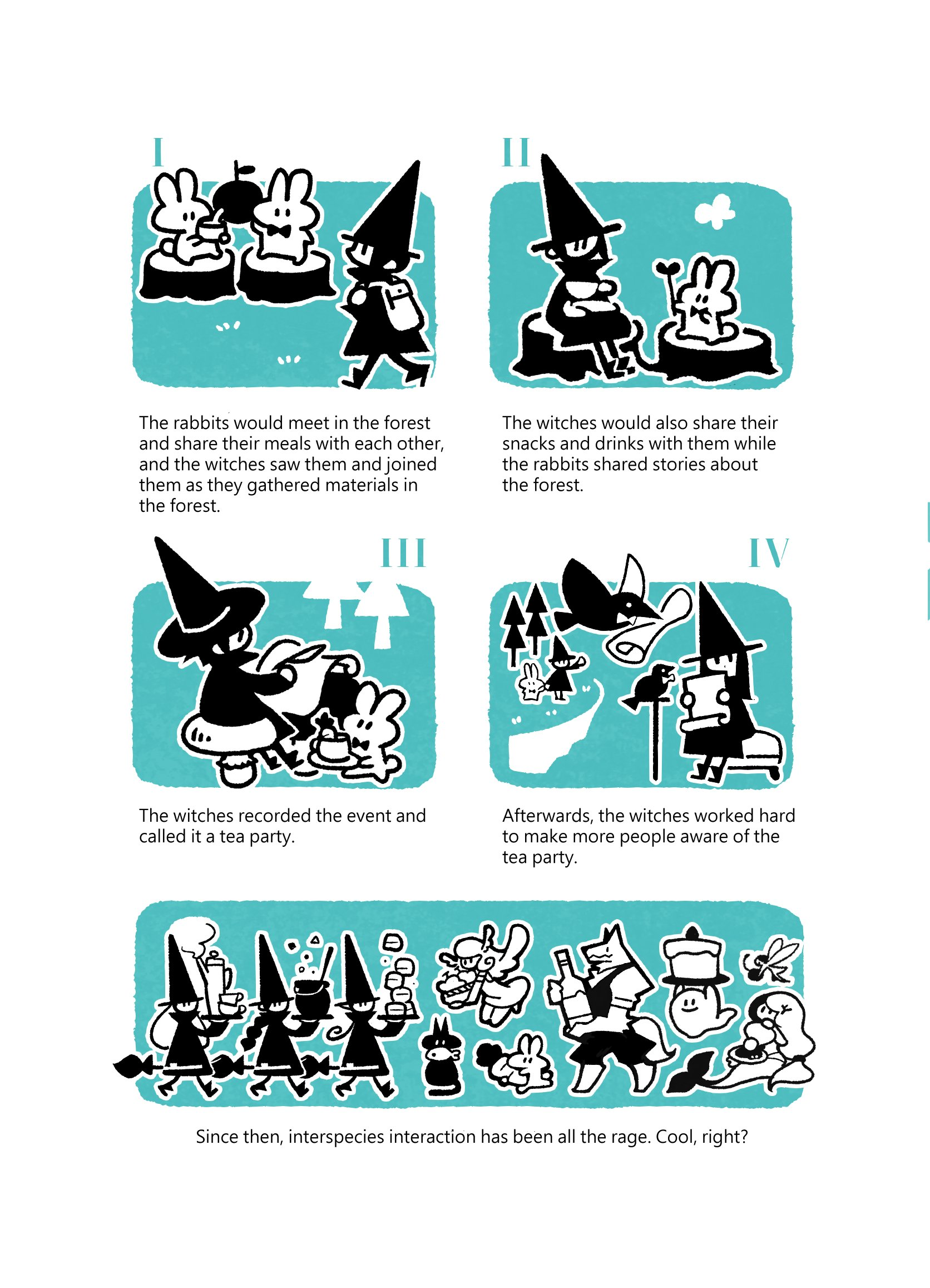 I

The rabbits would meet in the forest and share their meals with each other, and the witches saw them and joined them as they gathered materials in the forest.

II

The witches would also share their snacks and drinks with them while the rabbits shared stories about the forest.

III

The witches recorded the event and called it a tea party.

IV

Afterwards, the witches worked hard to make more people aware of the tea party.

Since then, interspecies interaction has been all the rage. Cool, right?