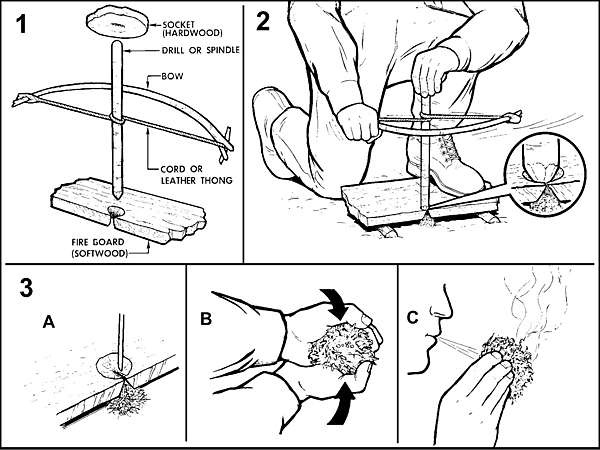 1

SOCKET (HARDWOOD)

DRILL OR SPINDLE

BOW

CORD OR LEATHER THONG

FIRE BOARD (SOFTWOOD)

2

3

A

B

C