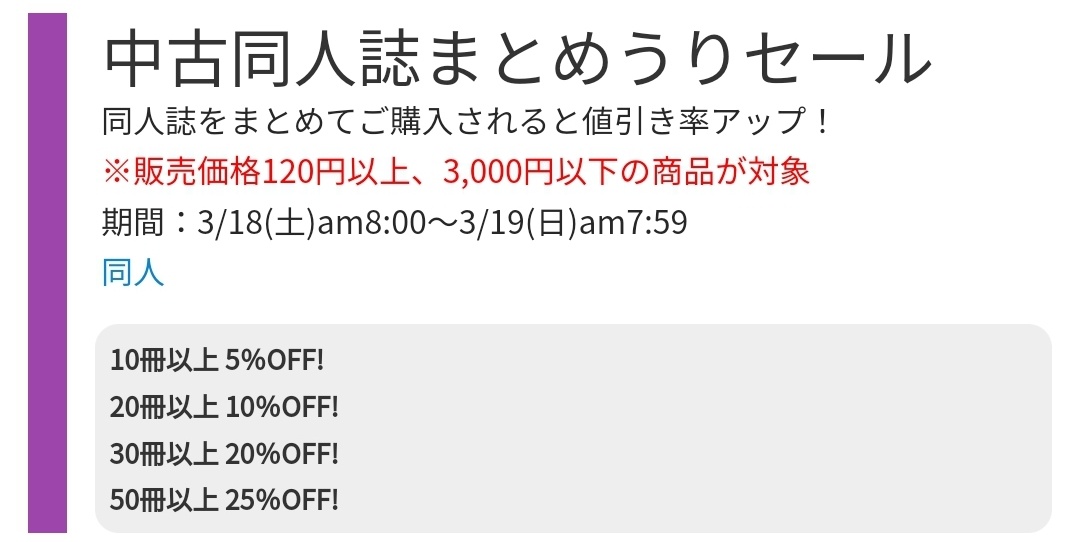 中古同人誌まとめうりセール

同人誌をまとめてご購入されると値引き率アップ！

※販売価格120円以上、3,000円以下の商品が対象

期間：3/18(土)am8:00～3/19(日)am7:59

同人

10冊以上 5%OFF!
20冊以上 10%OFF!
30冊以上 20%OFF!
50冊以上 25%OFF!