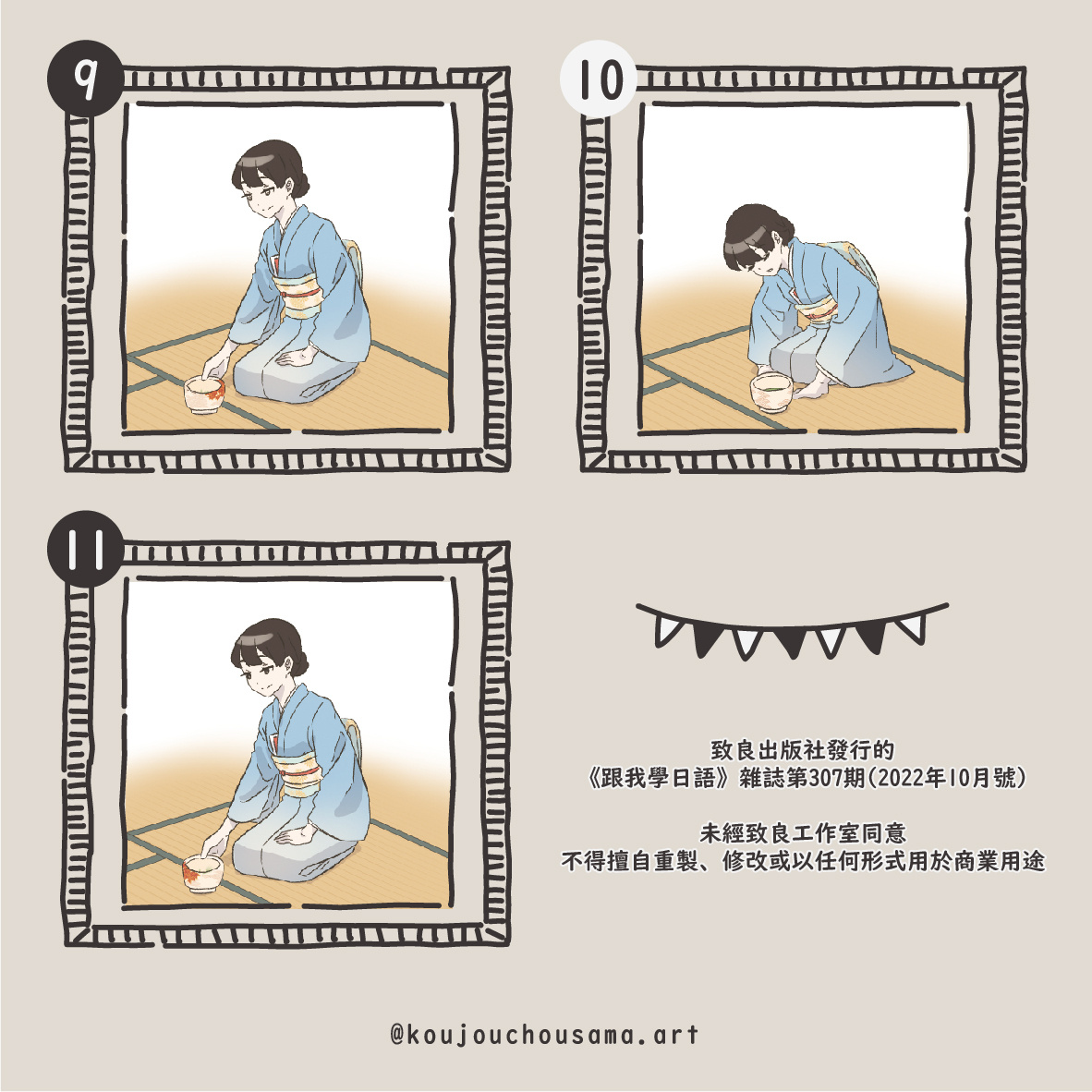 9

10

11

致良出版社發行的
《跟我學日語》雜誌第307期(2022年10月號)

未經致良工作室同意
不得擅自重製、修改或以任何形式用於商業用途

@koujouchousama.art