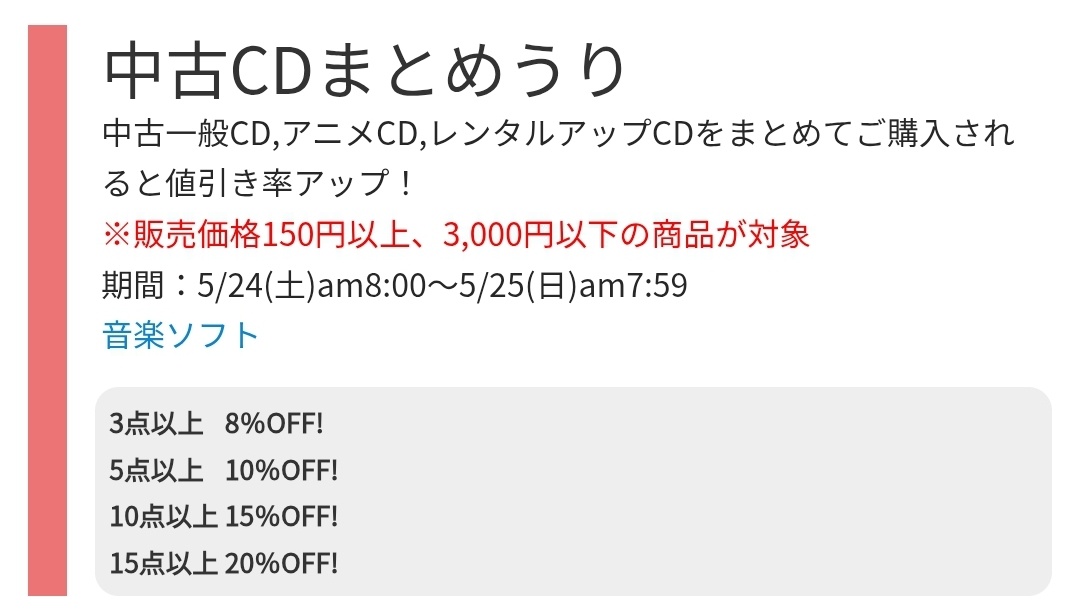 中古CDまとめうり

中古一般CD,アニメCD,レンタルアップCDをまとめてご購入されると値引き率アップ！

※販売価格150円以上、3,000円以下の商品が対象

期間：5/24(土)am8:00～5/25(日)am7:59

音楽ソフト

3点以上　8%OFF!
5点以上　10%OFF!
10点以上 15%OFF!
15点以上 20%OFF!