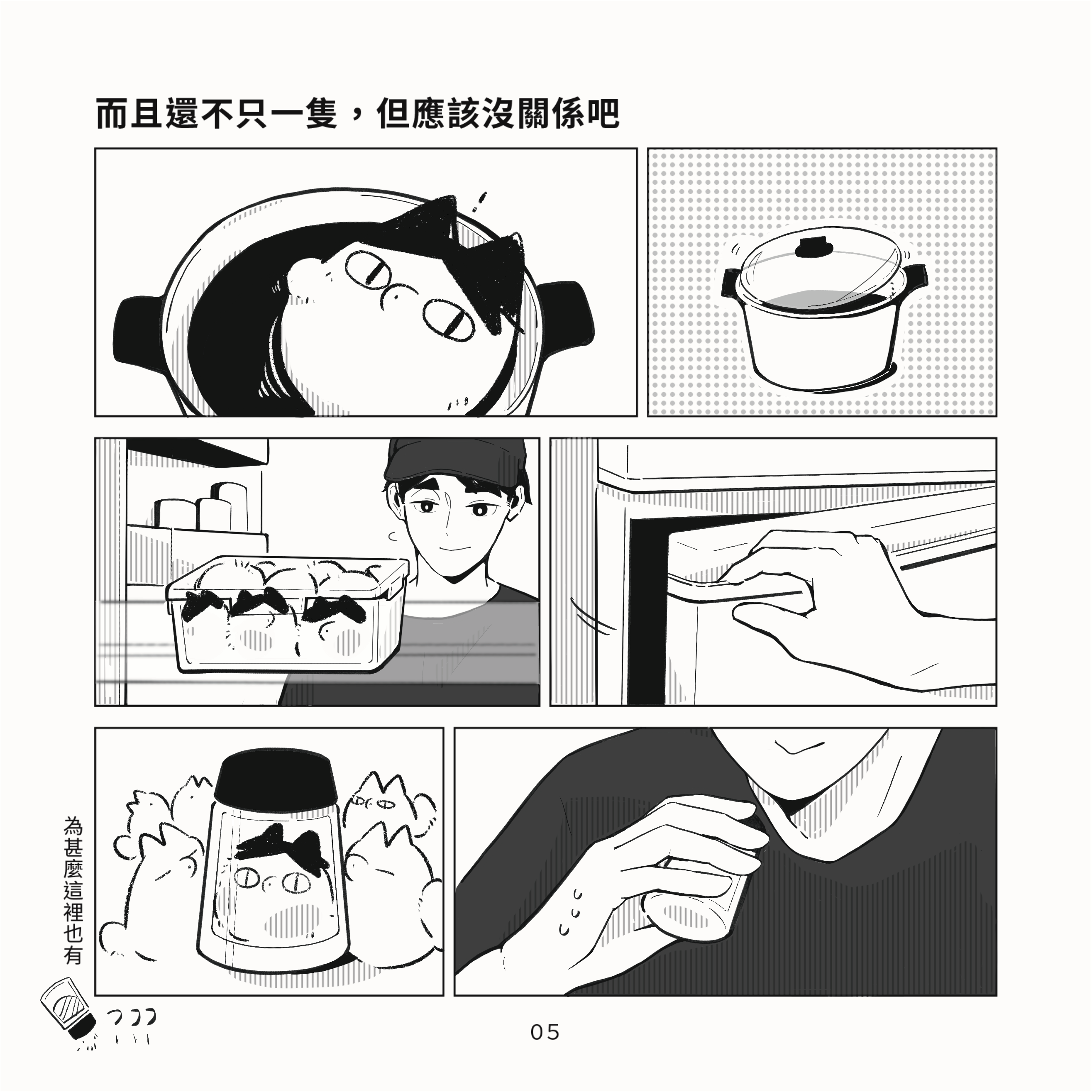 而且還不只一隻，但應該沒關係吧

為甚麼這裡也有

???

05