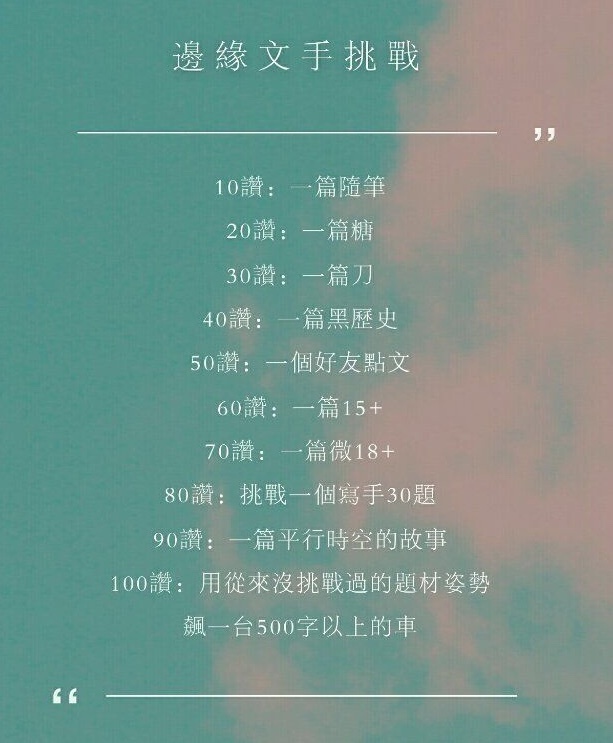 邊緣文手挑戰

”

10讚：一篇隨筆

20讚：一篇糖

30讚：一篇刀

40讚：一篇黑歷史

50讚：一個好友點文

60讚：一篇15+

70讚：一篇微18+

80讚：挑戰一個寫手30題

90讚：一篇平行時空的故事

100讚：用從來沒挑戰過的題材姿勢
飆一台500字以上的車

“