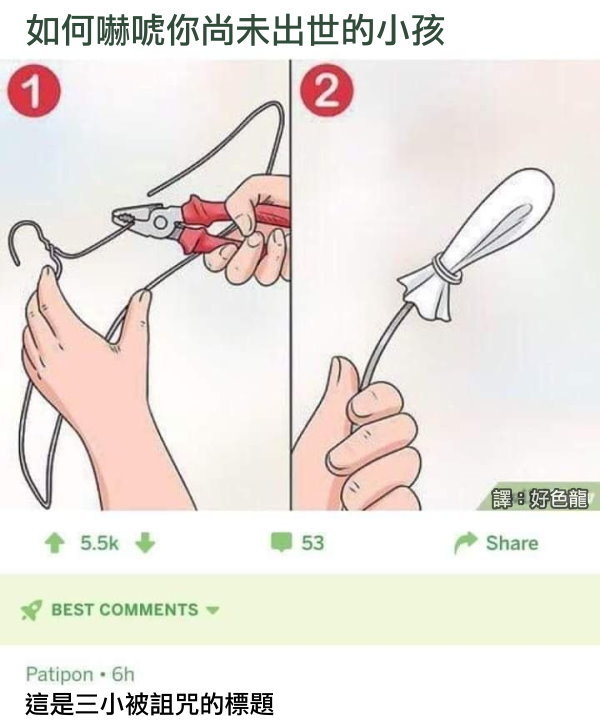 如何嚇唬你尚未出世的小孩

1

2

譯：好色龍

5.5k

53

Share

BEST COMMENTS

Patipon • 6h
這是三小被詛咒的標題