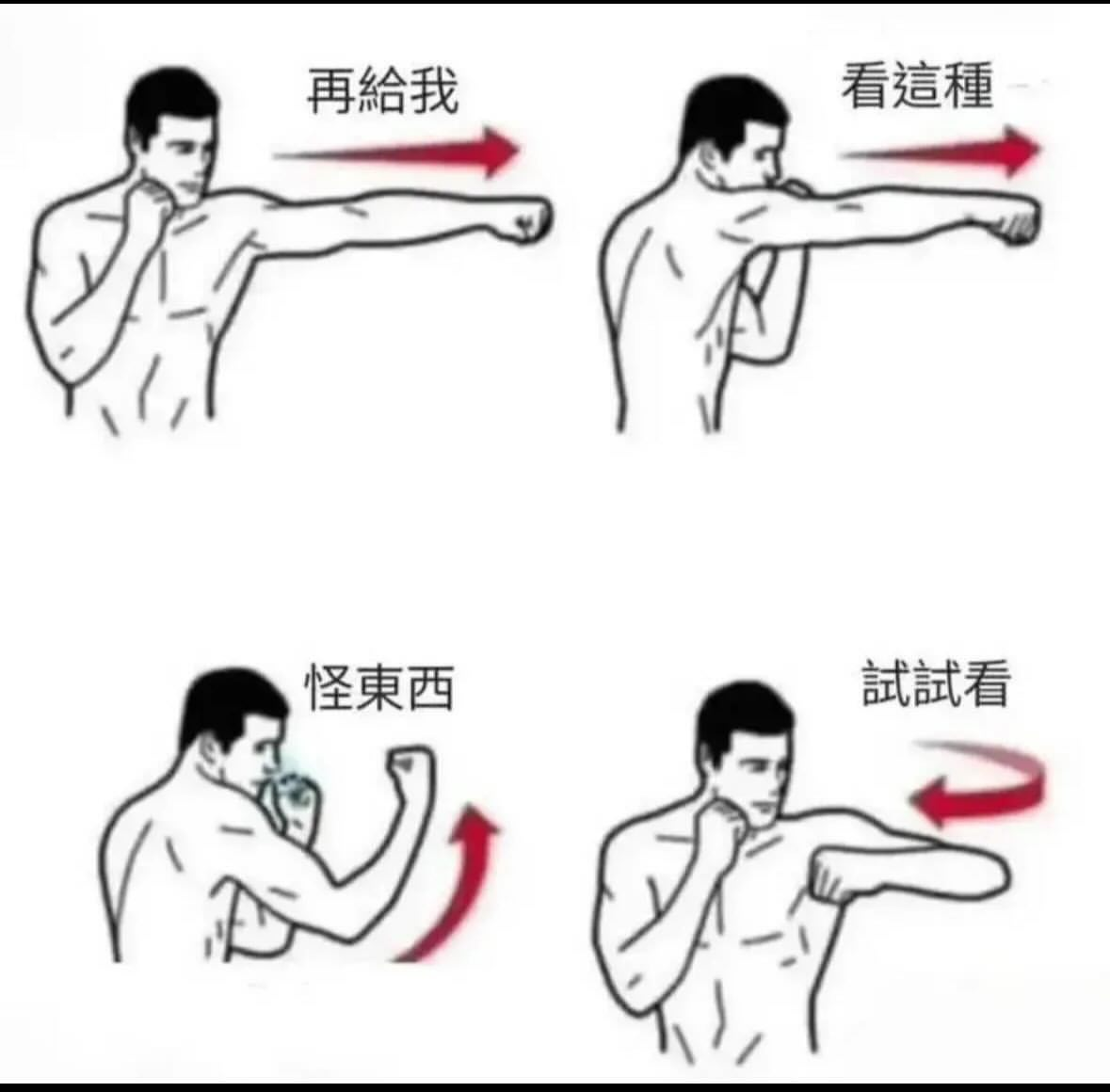 再給我

看這種

怪東西

試試看