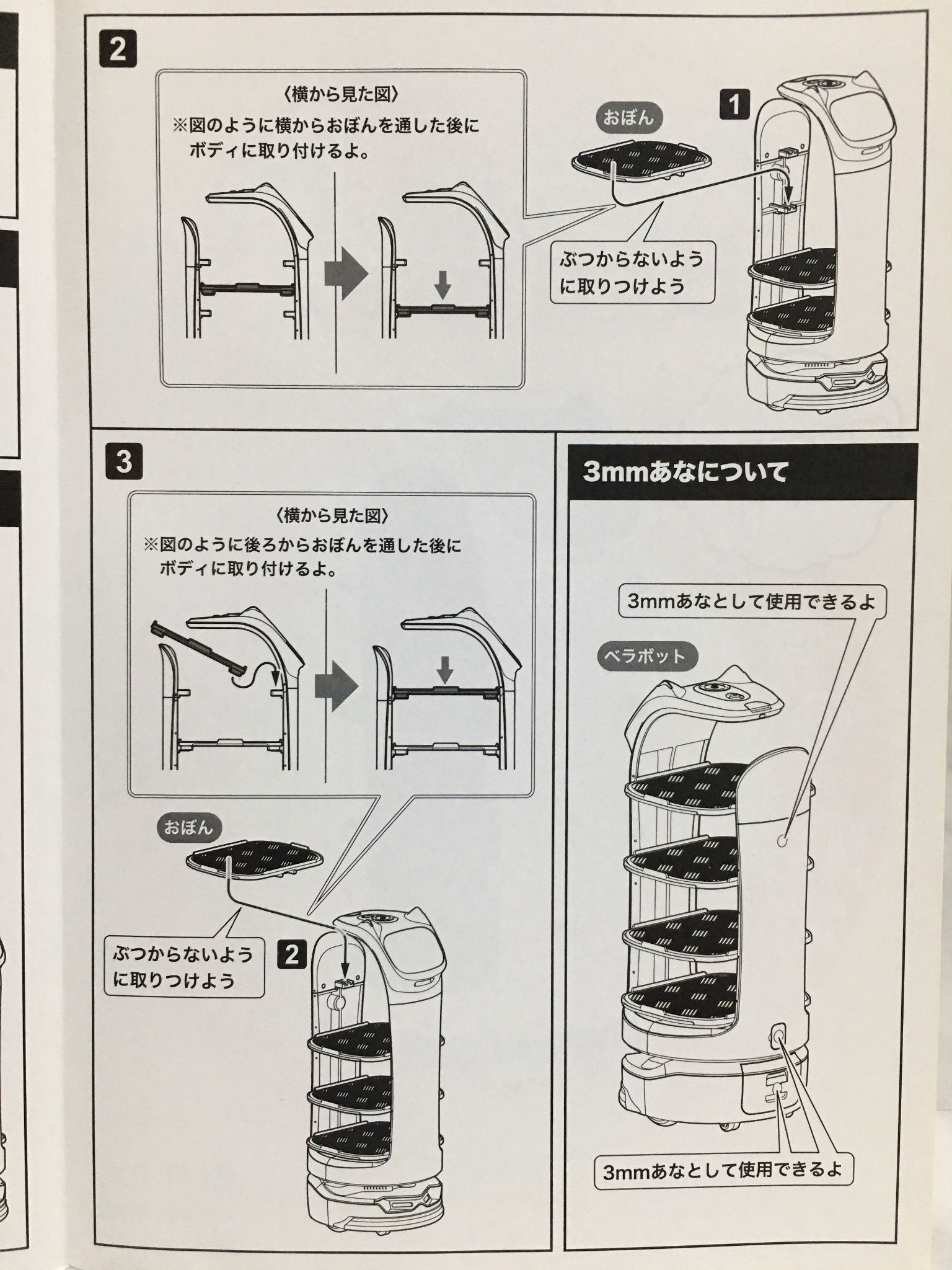 2

〈横から見た図〉
※図のように横からおぼんを通した後にボディに取り付けるよ。

おぼん

1

ぶつからないように取りつけよう

3

〈横から見た図〉
※図のように後ろからおぼんを通した後にボディに取り付けるよ。

おぼん

ぶつからないように取りつけよう

2

3mmあなについて

3mmあなとして使用できるよ

ベラボット

3mmあなとして使用できるよ