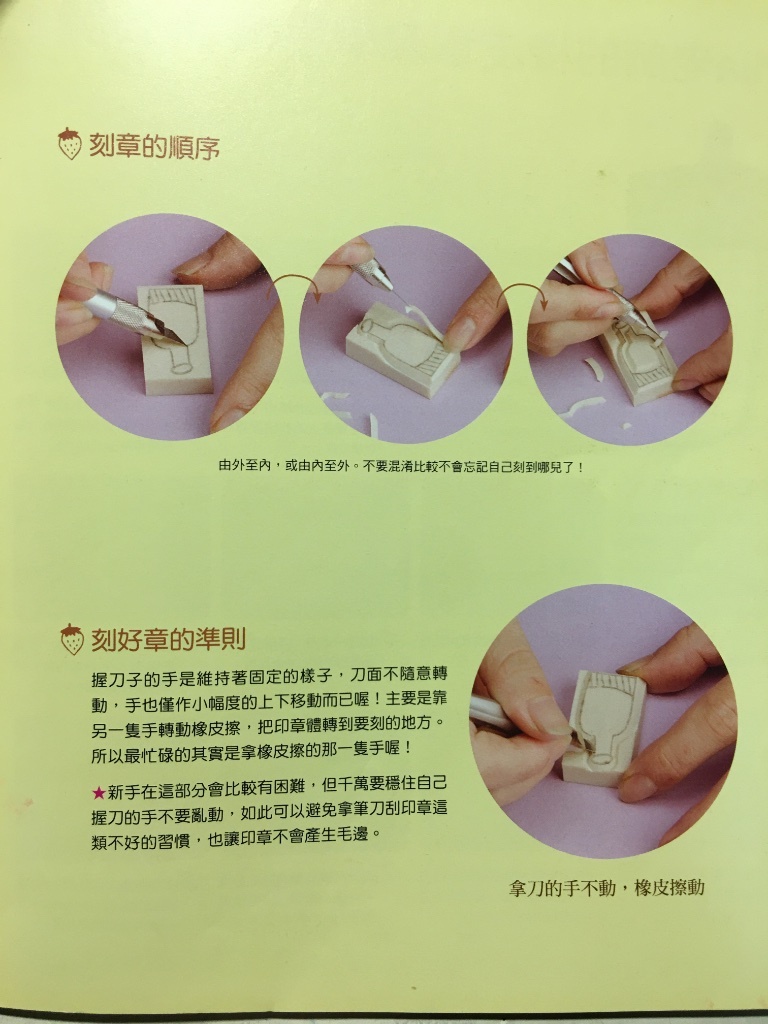 刻章的順序

由外至內，或由內至外。不要混淆比較不會忘記自己刻到哪兒了！

刻好章的準則

握刀子的手是維持著固定的樣子，刀面不隨意轉動，手也僅作小幅度的上下移動而已喔！主要是靠另一隻手轉動橡皮擦，把印章體轉到要刻的地方。所以最忙碌的其實是拿橡皮擦的那一隻手喔！

★新手在這部分會比較有困難，但千萬要穩住自己握刀的手不要亂動，如此可以避免拿筆刀刮印章這類不好的習慣，也讓印章不會產生毛邊。

拿刀的手不動，橡皮擦動