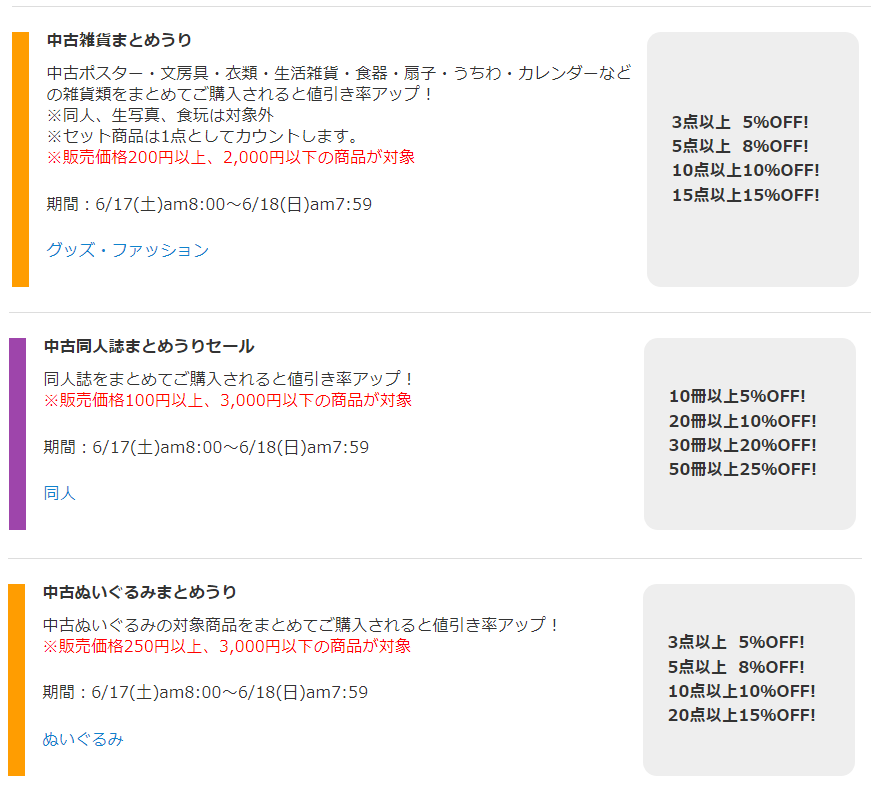 中古雑貨まとめうり

中古ポスター・文房具・衣類・生活雑貨・食器・扇子・うちわ・カレンダーなどの雑貨類をまとめてご購入されると値引き率アップ！
※同人、生写真、食玩は対象外
※セット商品は1点としてカウントします。
※販売価格200円以上、2,000円以下の商品が対象

期間：6/17(土)am8:00～6/18(日)am7:59

グッズ・ファッション

3点以上 5%OFF!
5点以上 8%OFF!
10点以上10%OFF!
15点以上15%OFF!

中古同人誌まとめうりセール

同人誌をまとめてご購入されると値引き率アップ！
※販売価格100円以上、3,000円以下の商品が対象

期間：6/17(土)am8:00～6/18(日)am7:59

同人

10冊以上5%OFF!
20冊以上10%OFF!
30冊以上20%OFF!
50冊以上25%OFF!

中古ぬいぐるみまとめうり

中古ぬいぐるみの対象商品をまとめてご購入されると値引き率アップ！
※販売価格250円以上、3,000円以下の商品が対象

期間：6/17(土)am8:00～6/18(日)am7:59

ぬいぐるみ

3点以上 5%OFF!
5点以上 8%OFF!
10点以上10%OFF!
20点以上15%OFF!