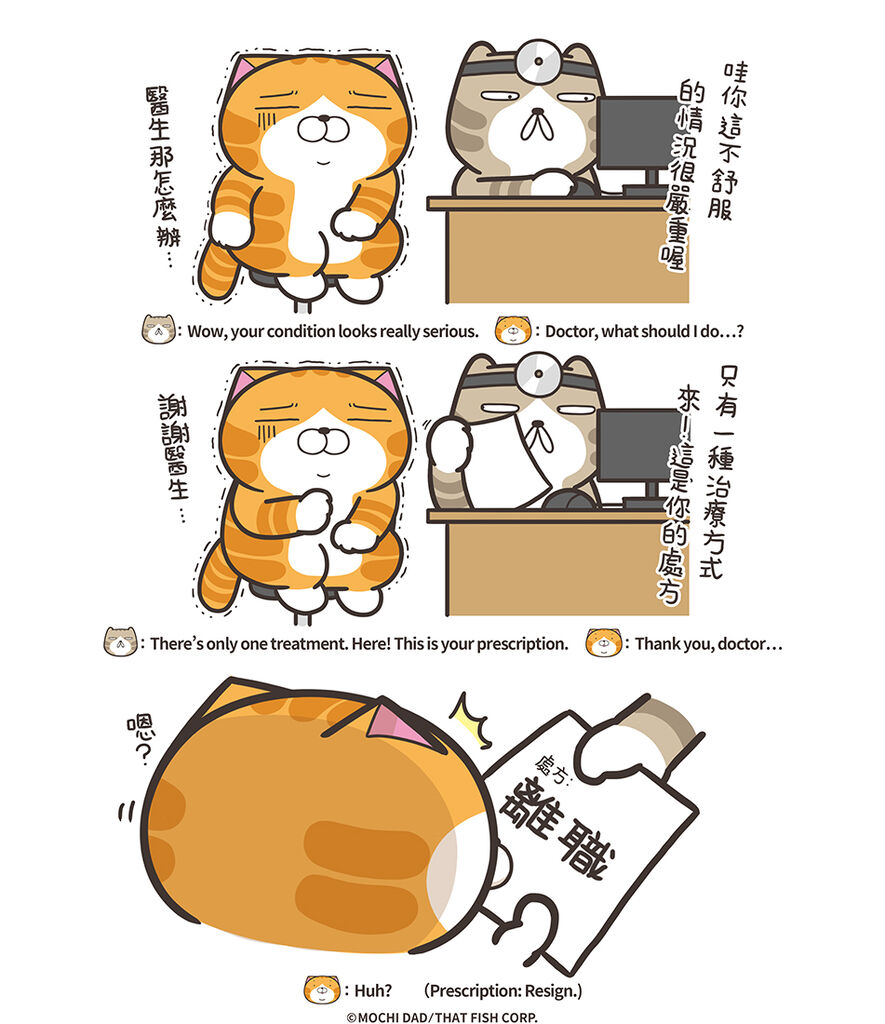 哇你這不舒服的情況很嚴重喔

醫生那怎麼辦…

: Wow, your condition looks really serious. : Doctor, what should I do…?

只有一種治療方式 來!這是你的處方

謝謝醫生…

: There's only one treatment. Here! This is your prescription. : Thank you, doctor…

嗯?

處方: 離職

: Huh? (Prescription: Resign.)

©MOCHI DAD/THAT FISH CORP.