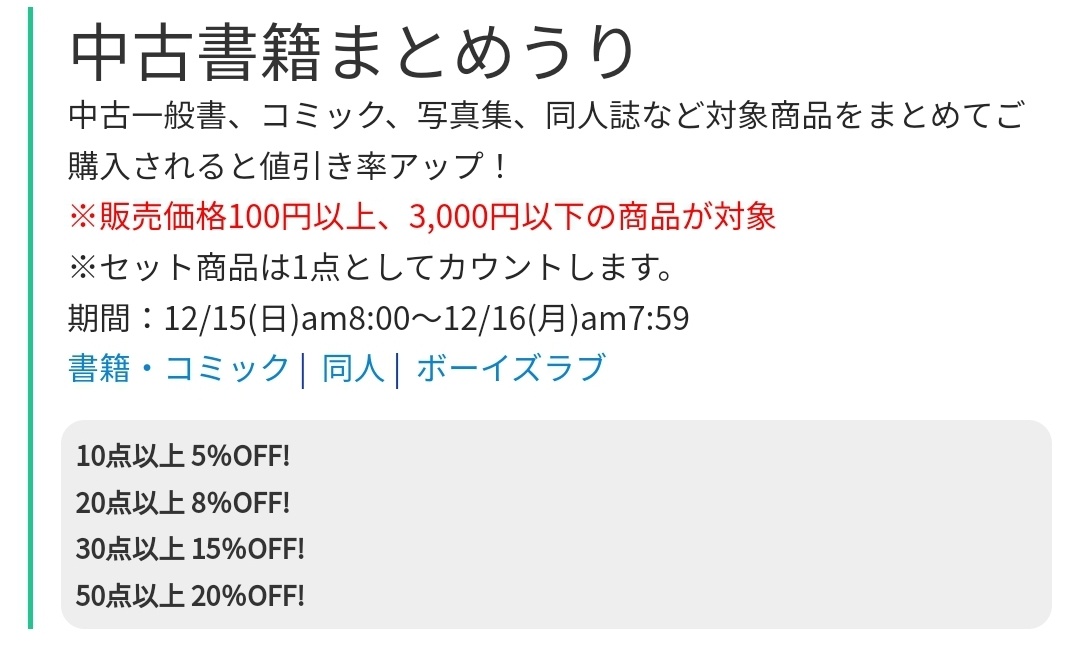 中古書籍まとめうり

中古一般書、コミック、写真集、同人誌など対象商品をまとめてご購入されると値引き率アップ！

※販売価格100円以上、3,000円以下の商品が対象

※セット商品は1点としてカウントします。

期間：12/15(日)am8:00～12/16(月)am7:59

書籍・コミック | 同人 | ボーイズラブ

10点以上 5%OFF!
20点以上 8%OFF!
30点以上 15%OFF!
50点以上 20%OFF!