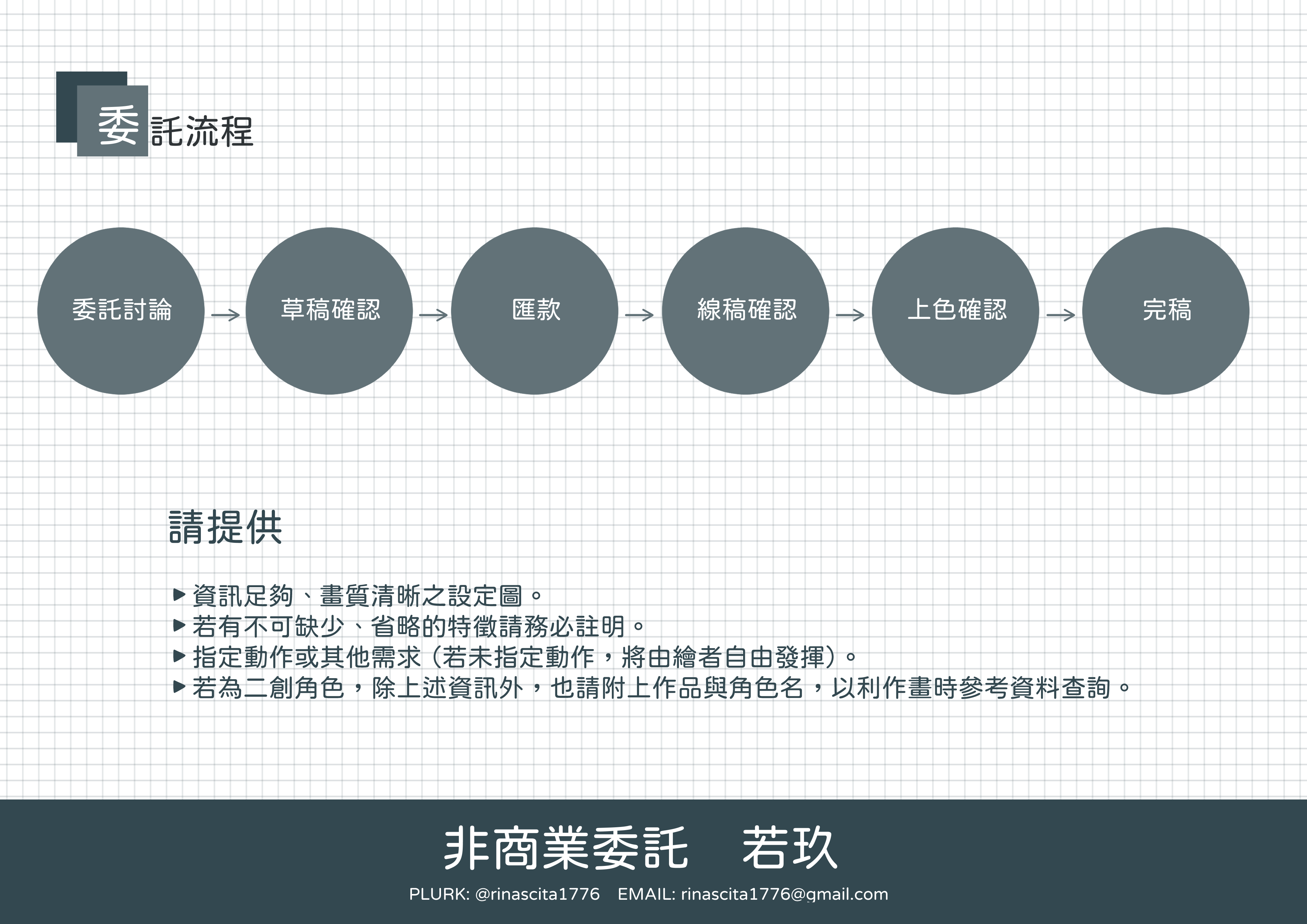 委託流程

委託討論 → 草稿確認 → 匯款 → 線稿確認 → 上色確認 → 完稿

請提供

▶ 資訊足夠、畫質清晰之設定圖。
▶ 若有不可缺少、省略的特徵請務必註明。
▶ 指定動作或其他需求（若未指定動作，將由繪者自由發揮）。
▶ 若為二創角色，除上述資訊外，也請附上作品與角色名，以利作畫時參考資料查詢。

非商業委託 若玖

PLURK: @rinascita1776 EMAIL: rinascita1776@gmail.com