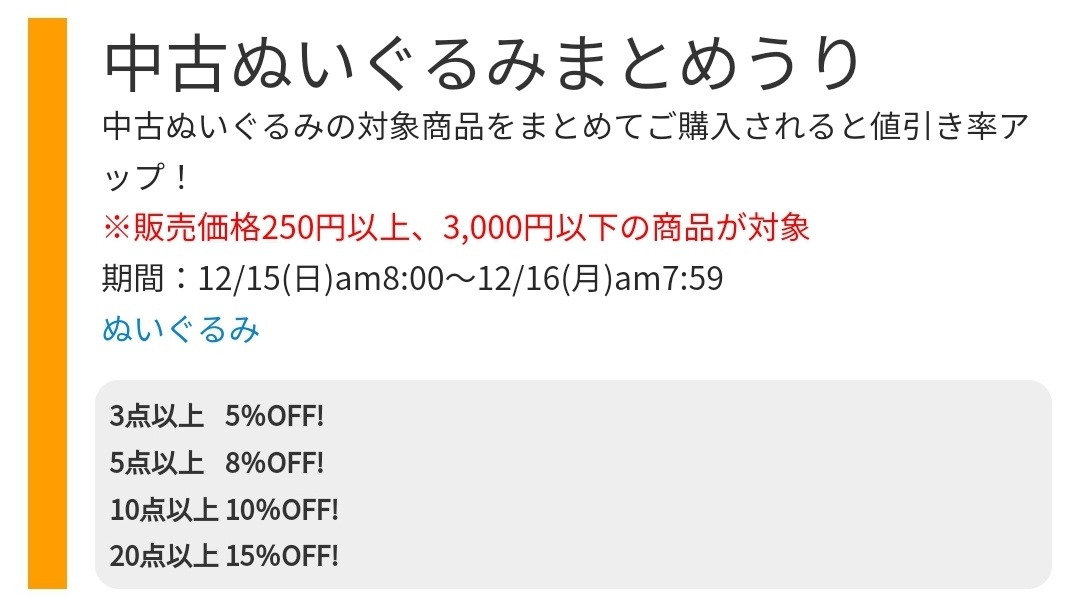 中古ぬいぐるみまとめうり

中古ぬいぐるみの対象商品をまとめてご購入されると値引き率アップ！

※販売価格250円以上、3,000円以下の商品が対象

期間：12/15(日)am8:00～12/16(月)am7:59

ぬいぐるみ

3点以上　5%OFF!
5点以上　8%OFF!
10点以上 10%OFF!
20点以上 15%OFF!