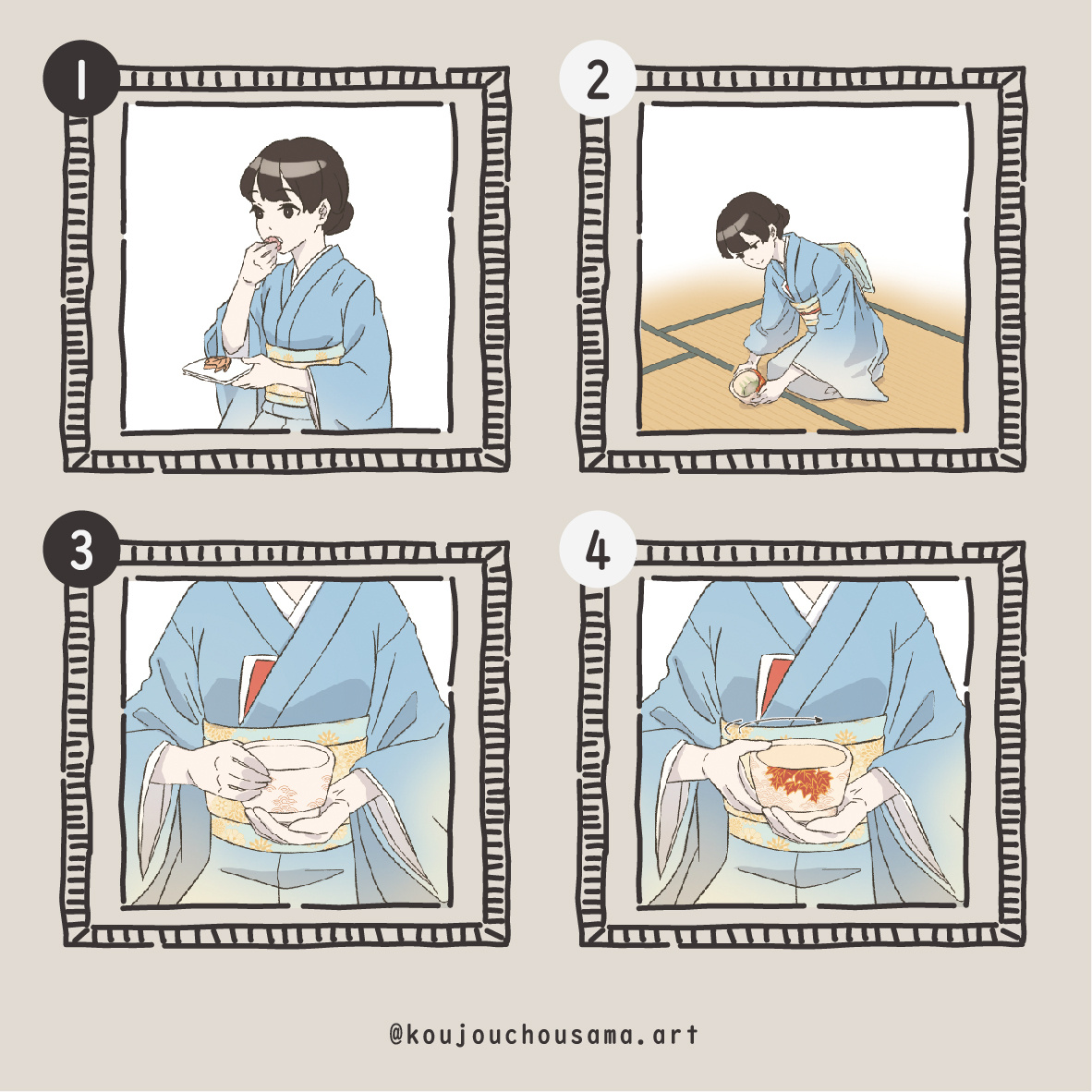 1

2

3

4

@koujouchousama.art