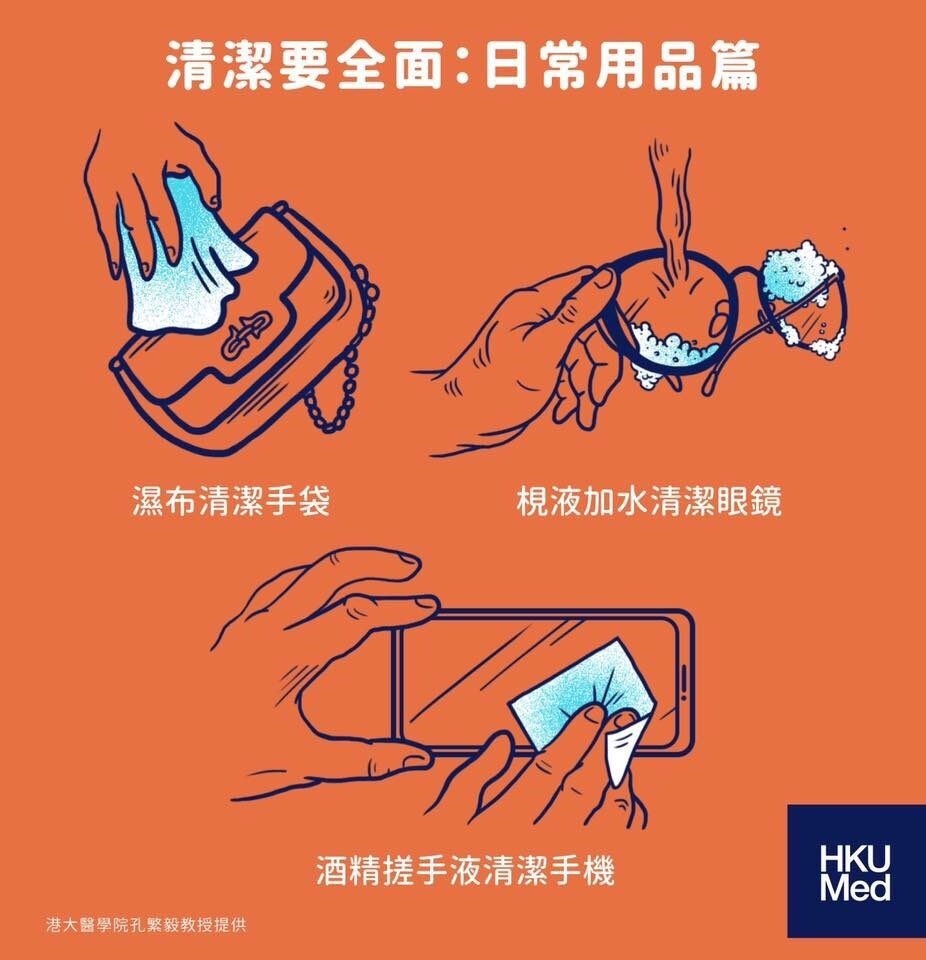 清潔要全面：日常用品篇

濕布清潔手袋

梘液加水清潔眼鏡

酒精搓手液清潔手機

港大醫學院孔繁毅教授提供

HKU Med