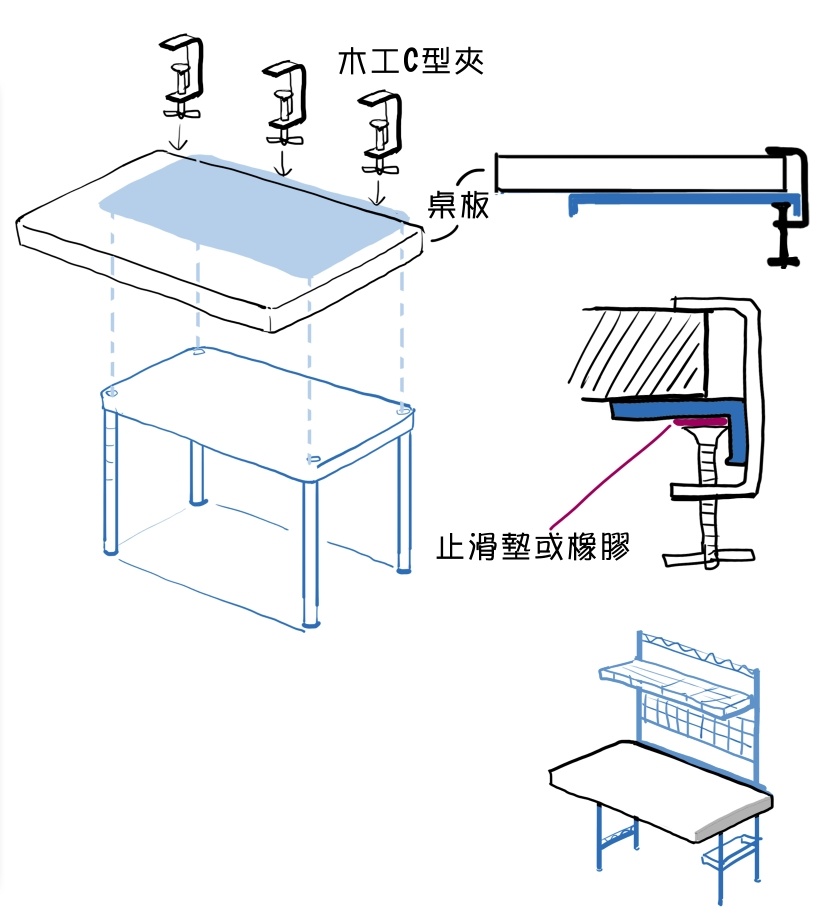 木工C型夾

桌板

止滑墊或橡膠