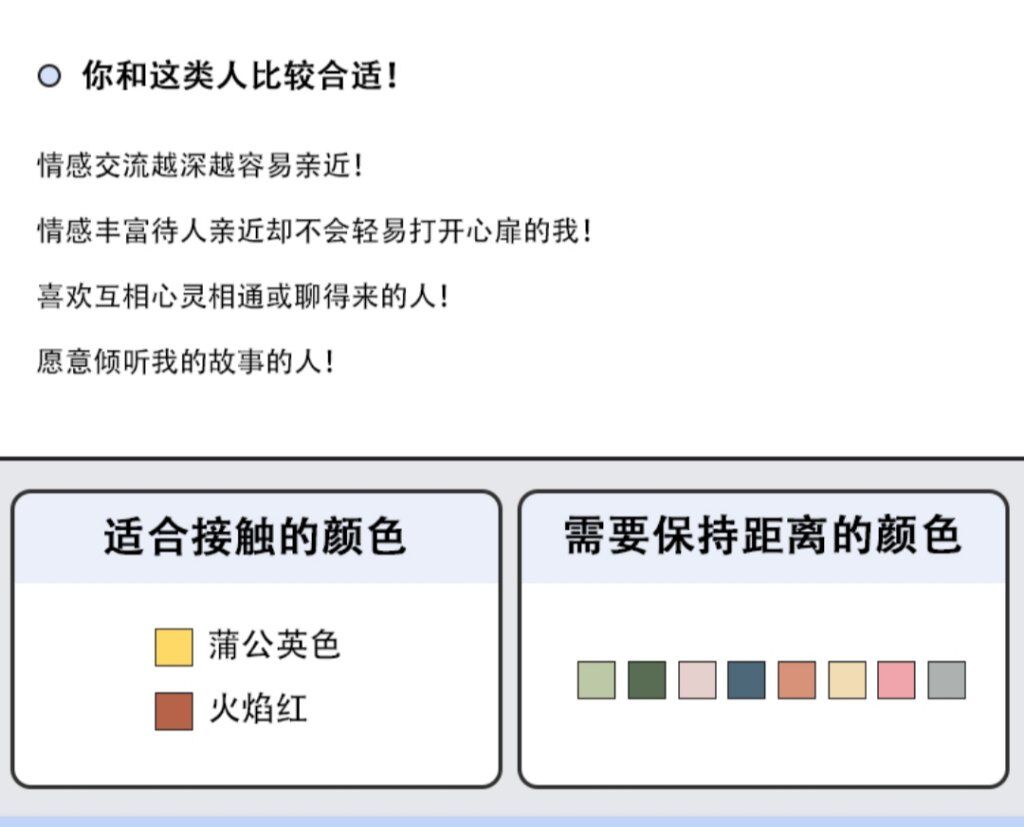 你和这类人比较合适！

情感交流越深越容易亲近！

情感丰富待人亲近却不会轻易打开心扉的我！

喜欢互相心灵相通或聊得来的人！

愿意倾听我的故事的人！

适合接触的颜色

蒲公英色

火焰红

需要保持距离的颜色