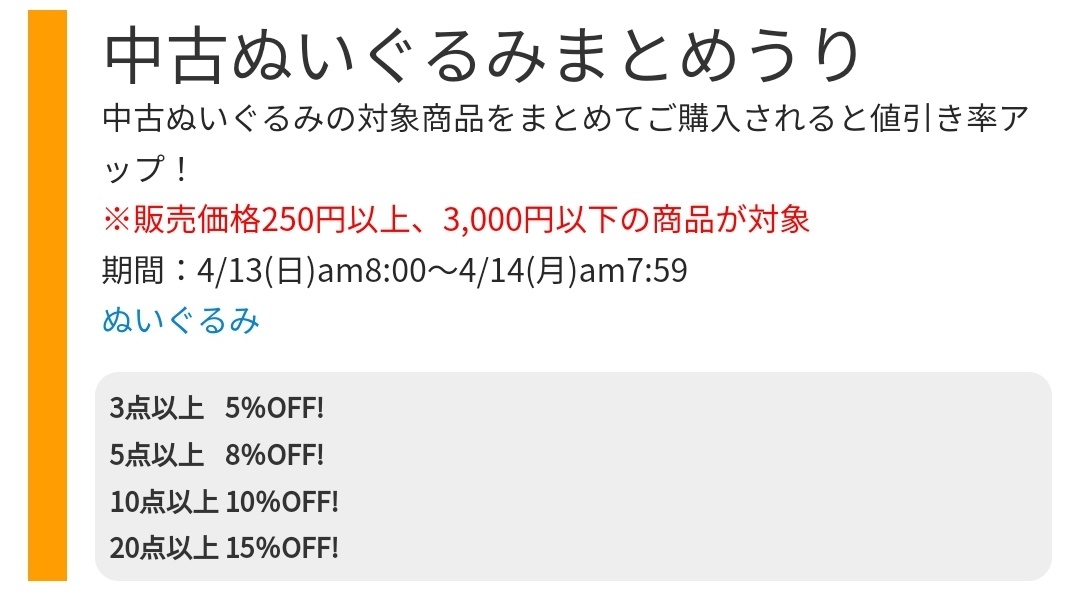 中古ぬいぐるみまとめうり

中古ぬいぐるみの対象商品をまとめてご購入されると値引き率アップ！

※販売価格250円以上、3,000円以下の商品が対象

期間：4/13(日)am8:00～4/14(月)am7:59

ぬいぐるみ

3点以上　5%OFF!
5点以上　8%OFF!
10点以上 10%OFF!
20点以上 15%OFF!