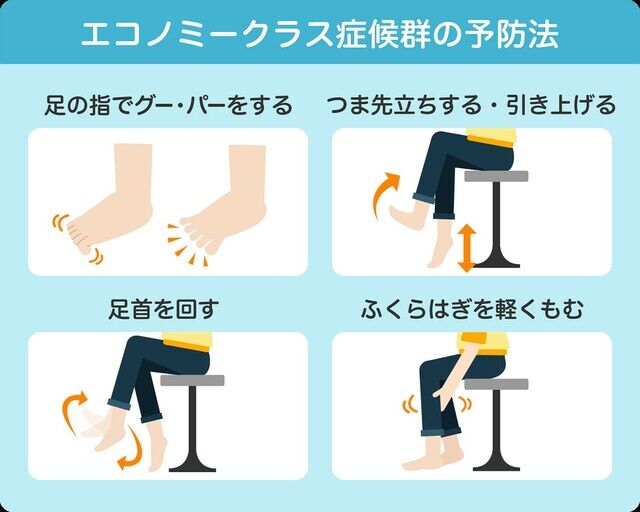 エコノミークラス症候群の予防法

足の指でグー・パーをする

つま先立ちする・引き上げる

足首を回す

ふくらはぎを軽くもむ