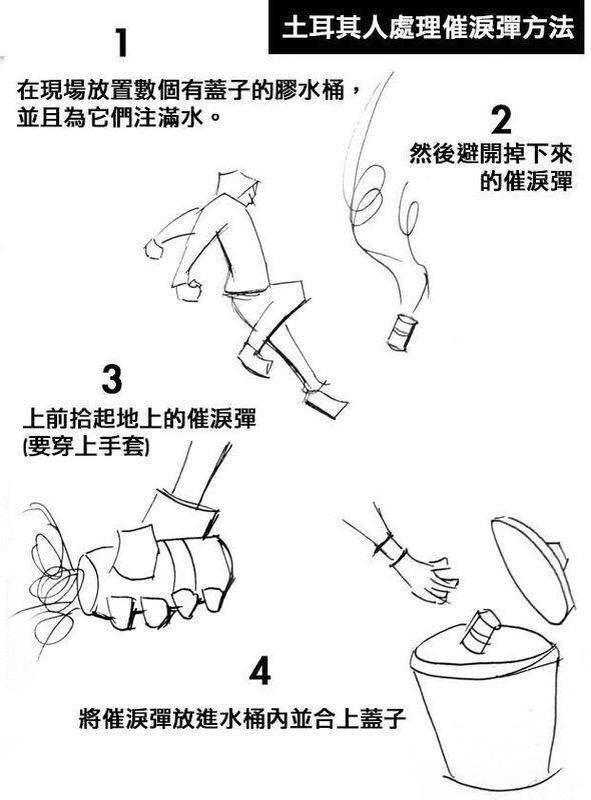 土耳其人處理催淚彈方法

1

在現場放置數個有蓋子的膠水桶，並且為它們注滿水。

2

然後避開掉下來的催淚彈

3

上前拾起地上的催淚彈
(要穿上手套)

4

將催淚彈放進水桶內並合上蓋子