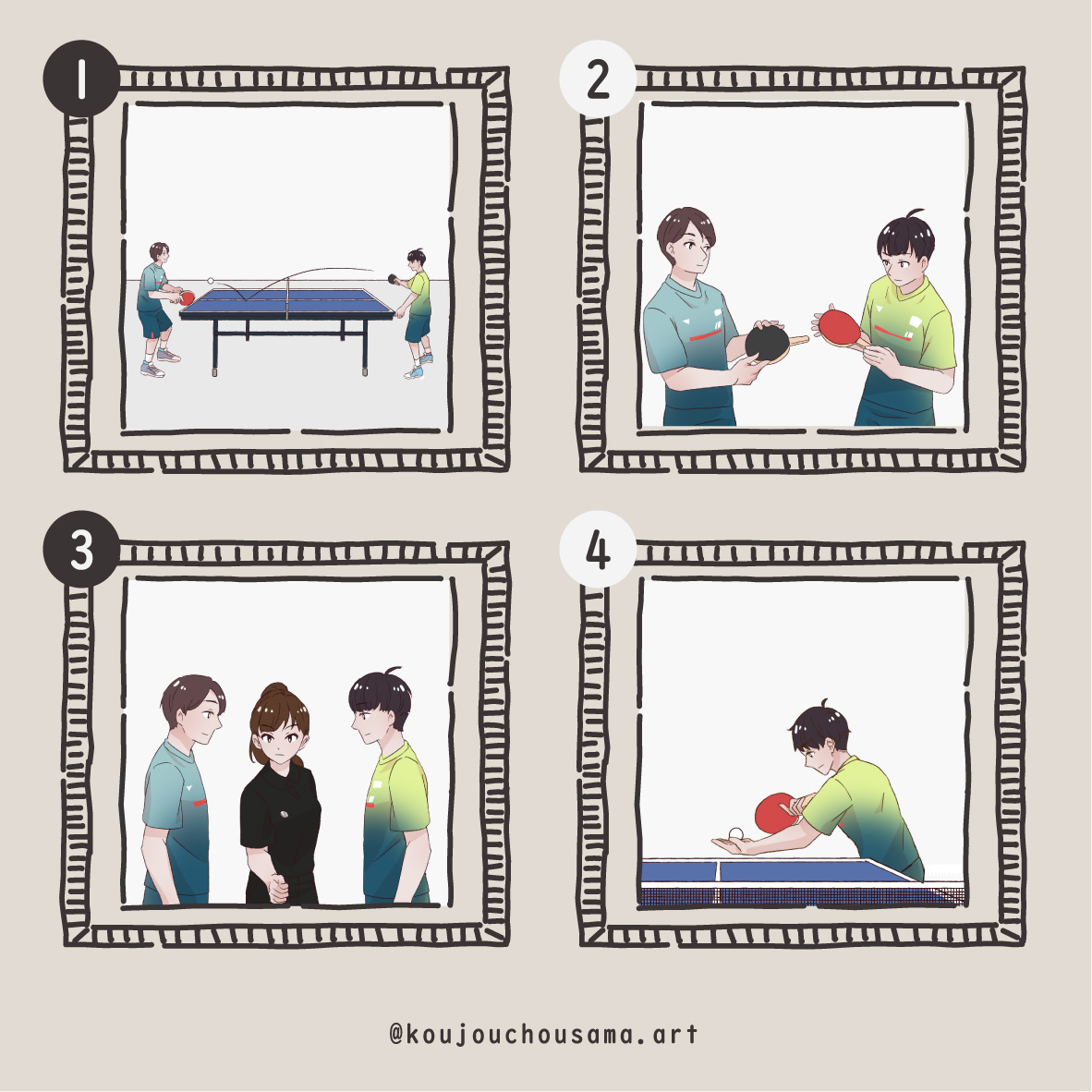 1

2

3

4

@koujouchousama.art