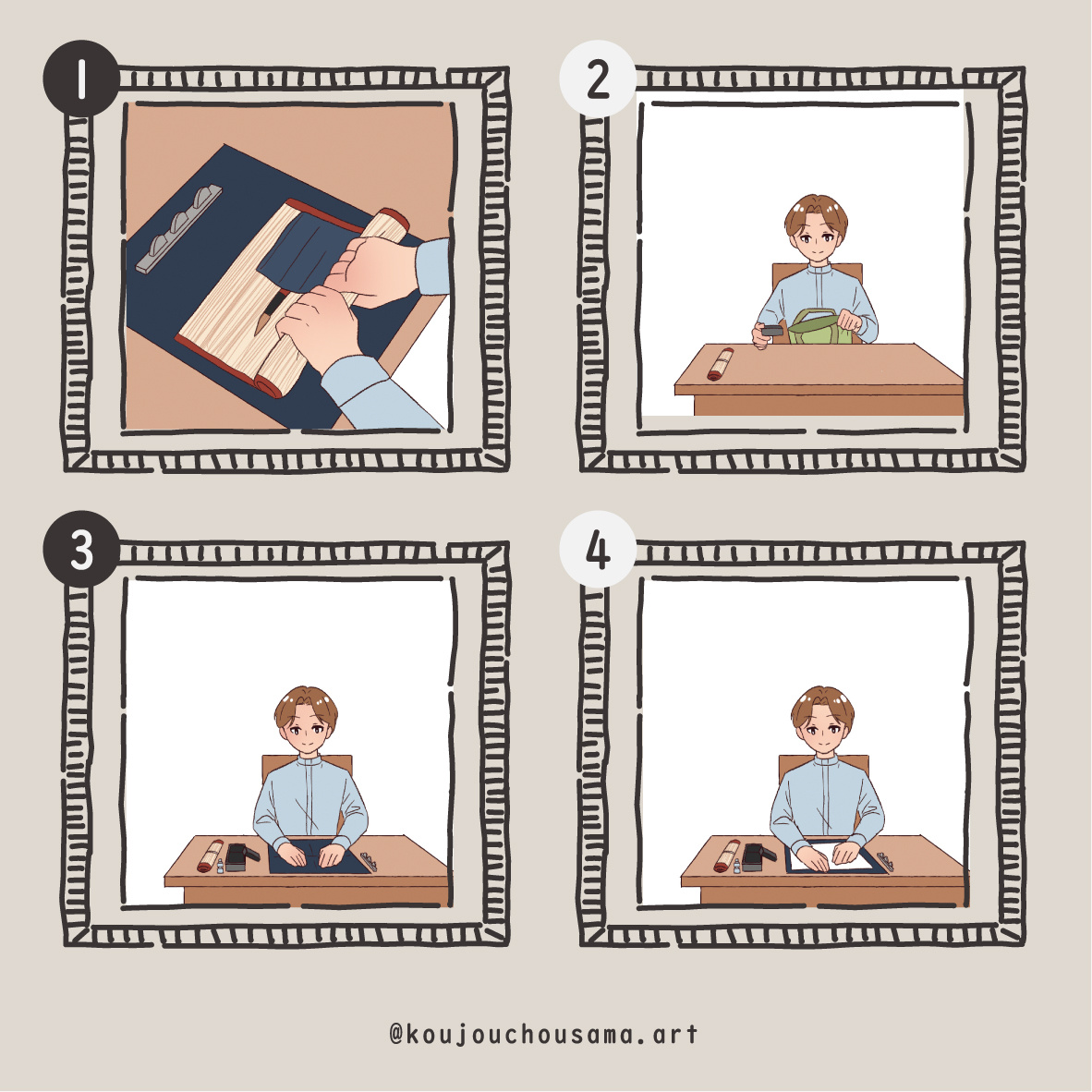 1

2

3

4

@koujouchousama.art