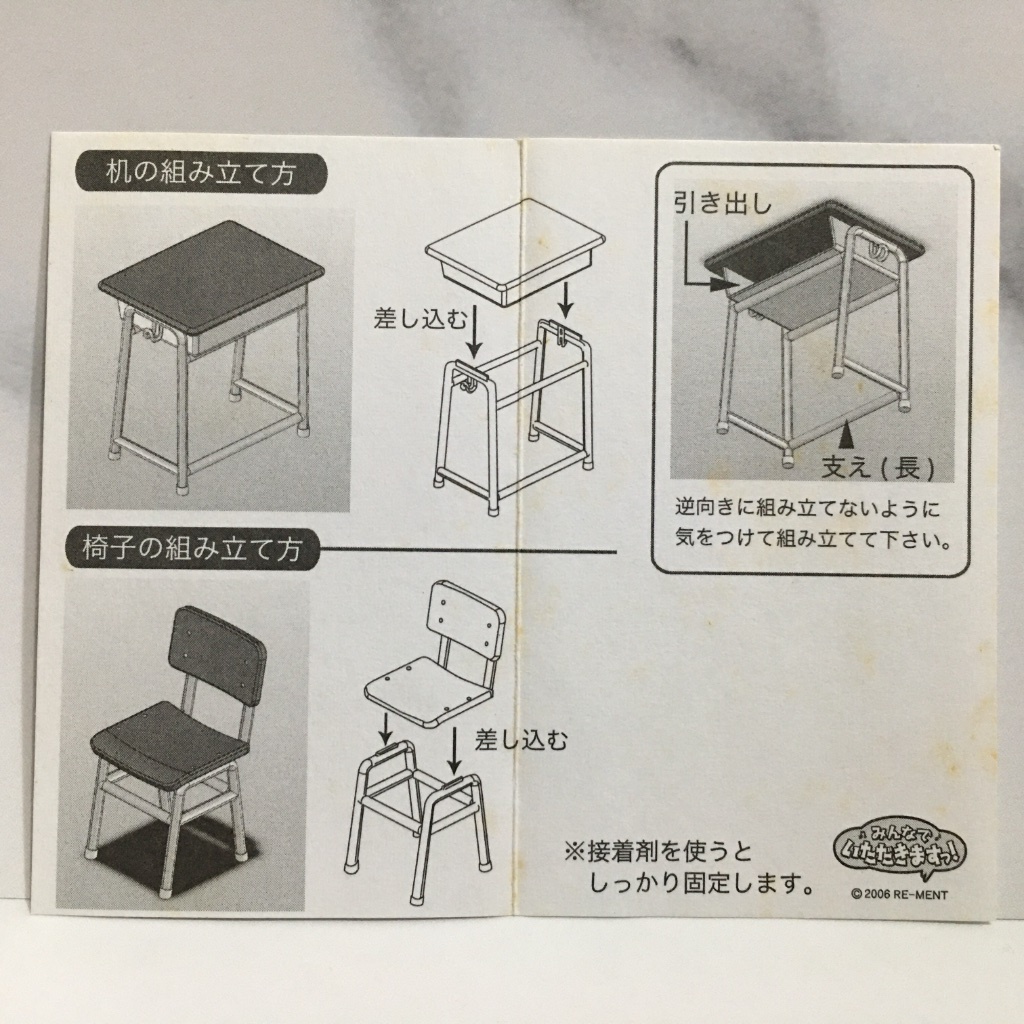 机の組み立て方

差し込む

引き出し

支え（長）

逆向きに組み立てないように気をつけて組み立てて下さい。

椅子の組み立て方

差し込む

※接着剤を使うとしっかり固定します。

みんなでいただきますっ!

© 2006 RE-MENT