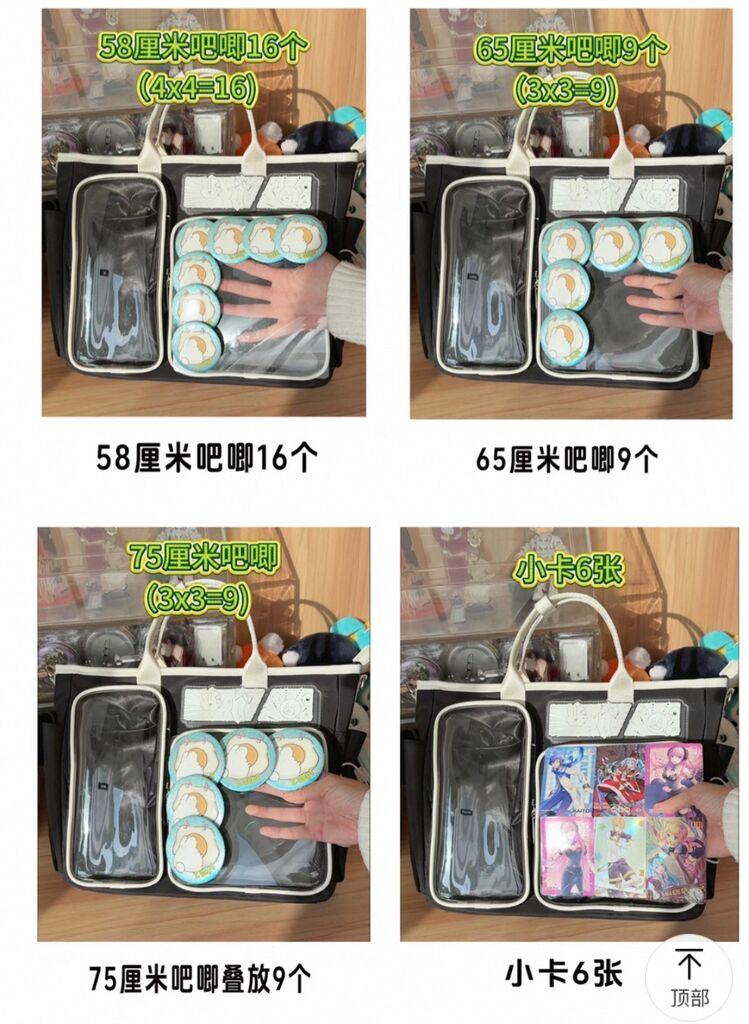 58厘米吧唧16个
(4x4=16)

58厘米吧唧16个

65厘米吧唧9个
(3x3=9)

65厘米吧唧9个

75厘米吧唧
(3x3=9)

75厘米吧唧叠放9个

小卡6张

小卡6张

顶部