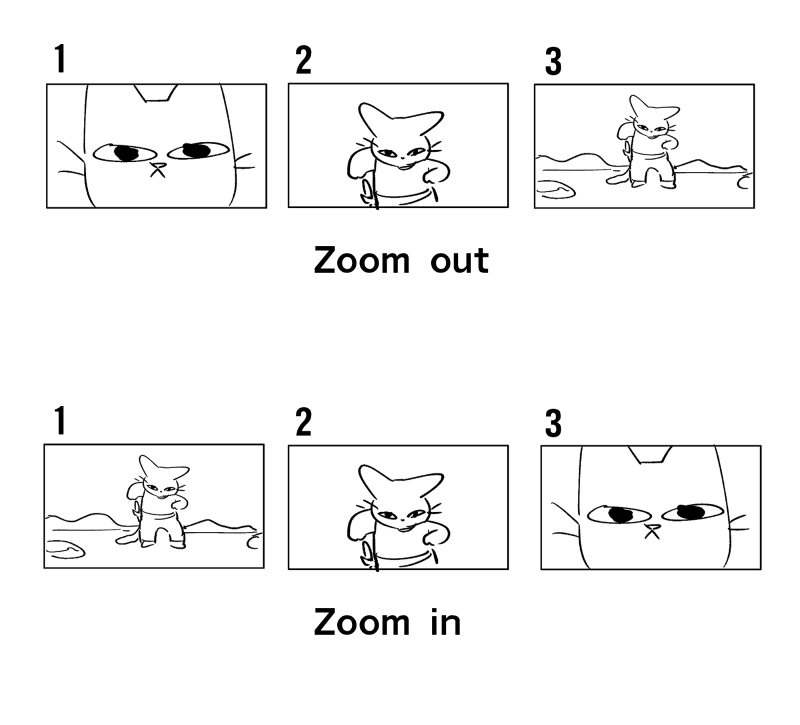 1 2 3

Zoom out

1 2 3

Zoom in