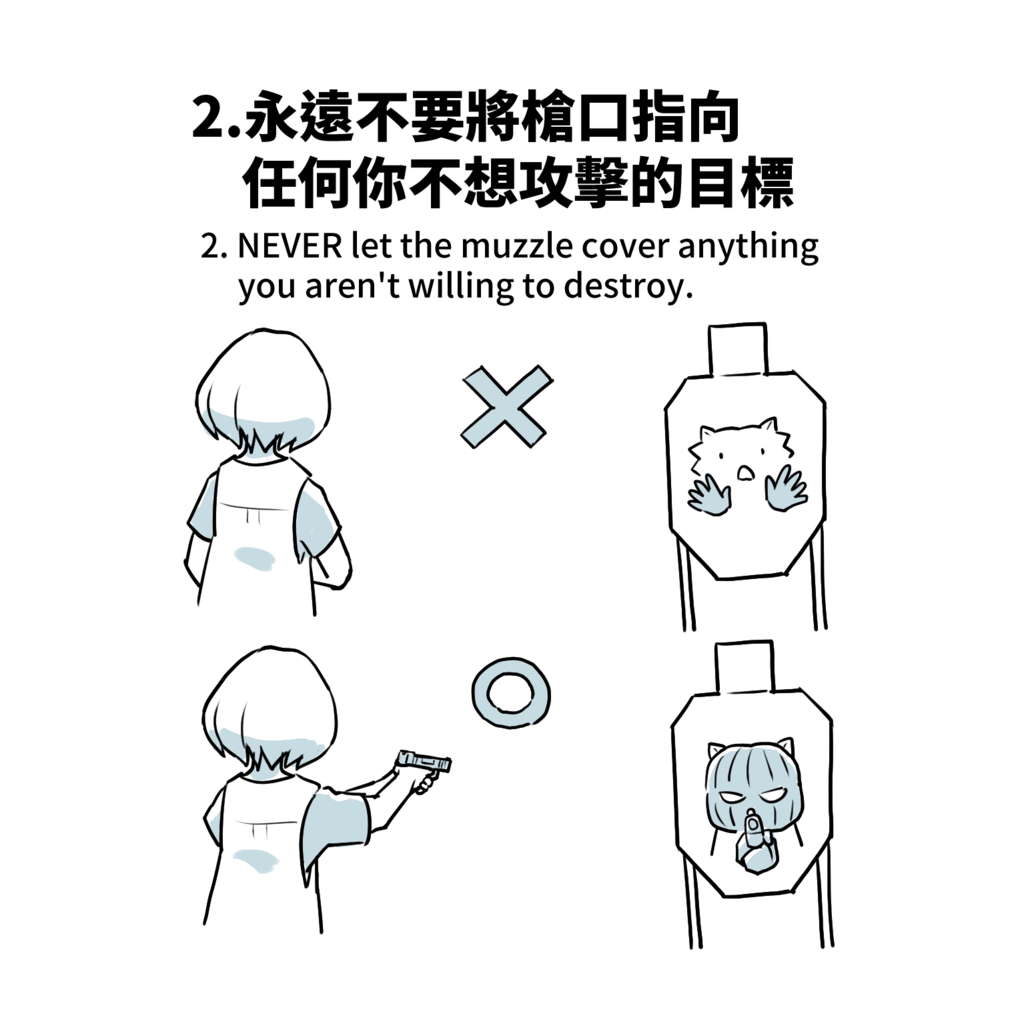 2.永遠不要將槍口指向任何你不想攻擊的目標

2. NEVER let the muzzle cover anything you aren't willing to destroy.