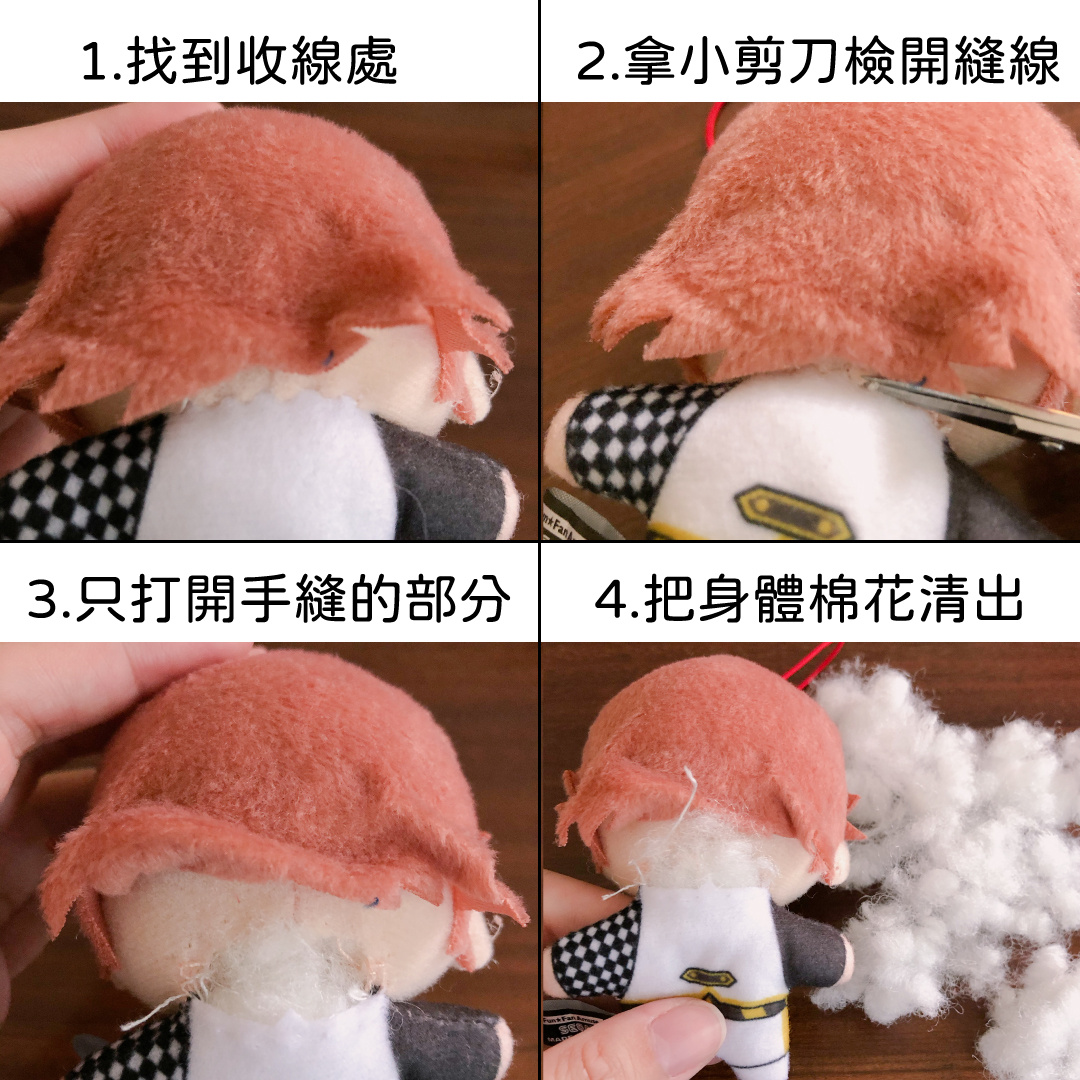 1.找到收線處

2.拿小剪刀檢開縫線

3.只打開手縫的部分

4.把身體棉花清出