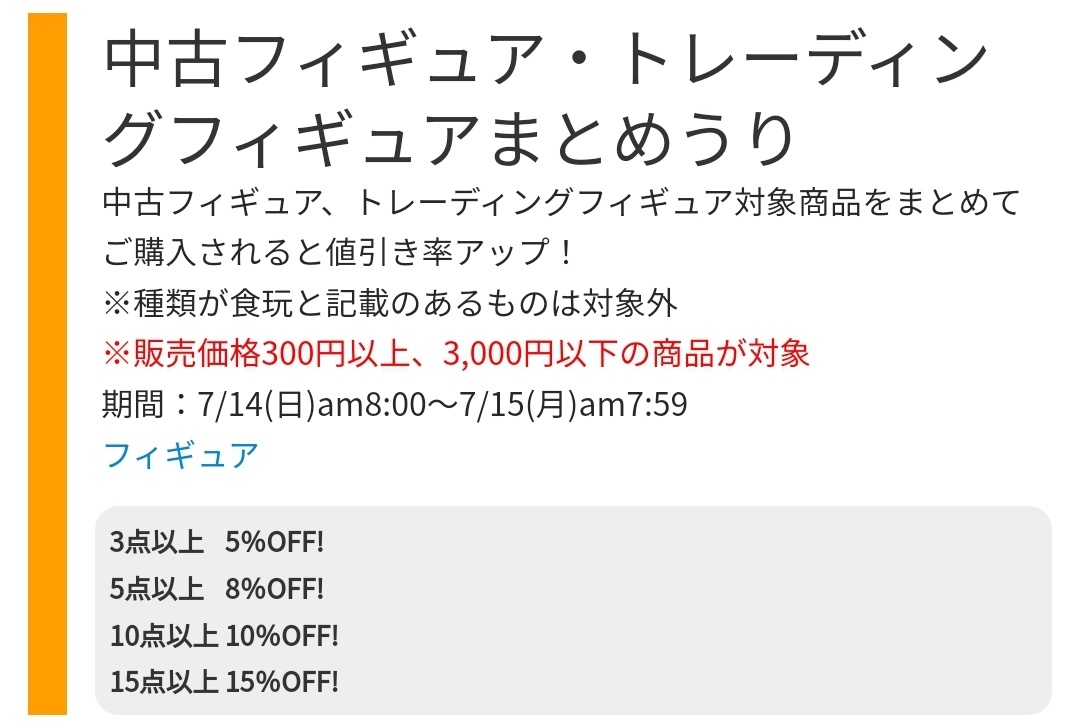 中古フィギュア・トレーディングフィギュアまとめうり

中古フィギュア、トレーディングフィギュア対象商品をまとめてご購入されると値引き率アップ！
※種類が食玩と記載のあるものは対象外
※販売価格300円以上、3,000円以下の商品が対象
期間：7/14(日)am8:00～7/15(月)am7:59
フィギュア

3点以上　5%OFF!
5点以上　8%OFF!
10点以上 10%OFF!
15点以上 15%OFF!