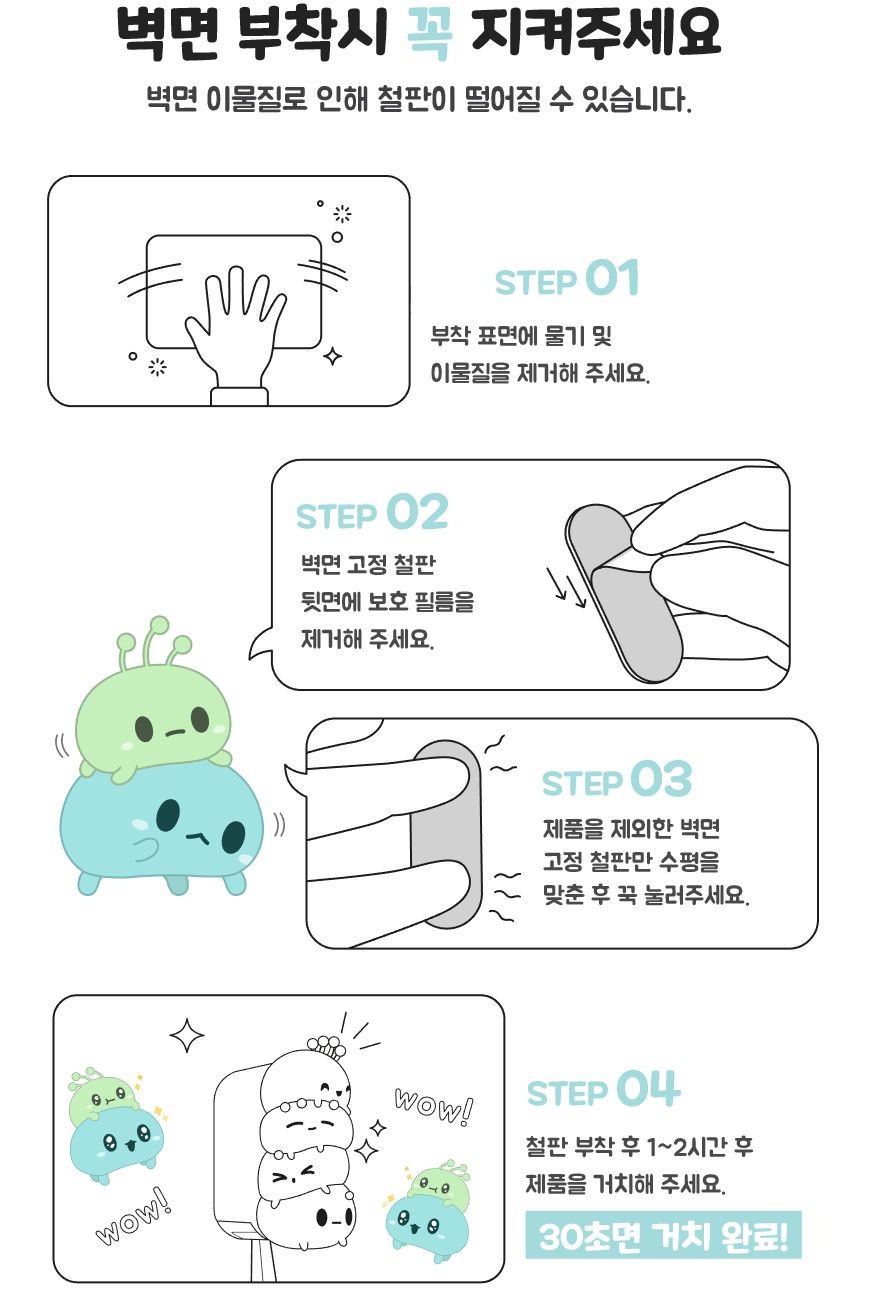 벽면 부착시 꼭 지켜주세요

벽면 이물질로 인해 철판이 떨어질 수 있습니다.

STEP 01

부착 표면에 물기 및 이물질을 제거해 주세요.

STEP 02

벽면 고정 철판 뒷면에 보호 필름을 제거해 주세요.

STEP 03

제품을 제외한 벽면 고정 철판만 수평을 맞춘 후 꾹 눌러주세요.

wow!

wow!

STEP 04

철판 부착 후 1~2시간 후 제품을 거치해 주세요.

30초면 거치 완료!