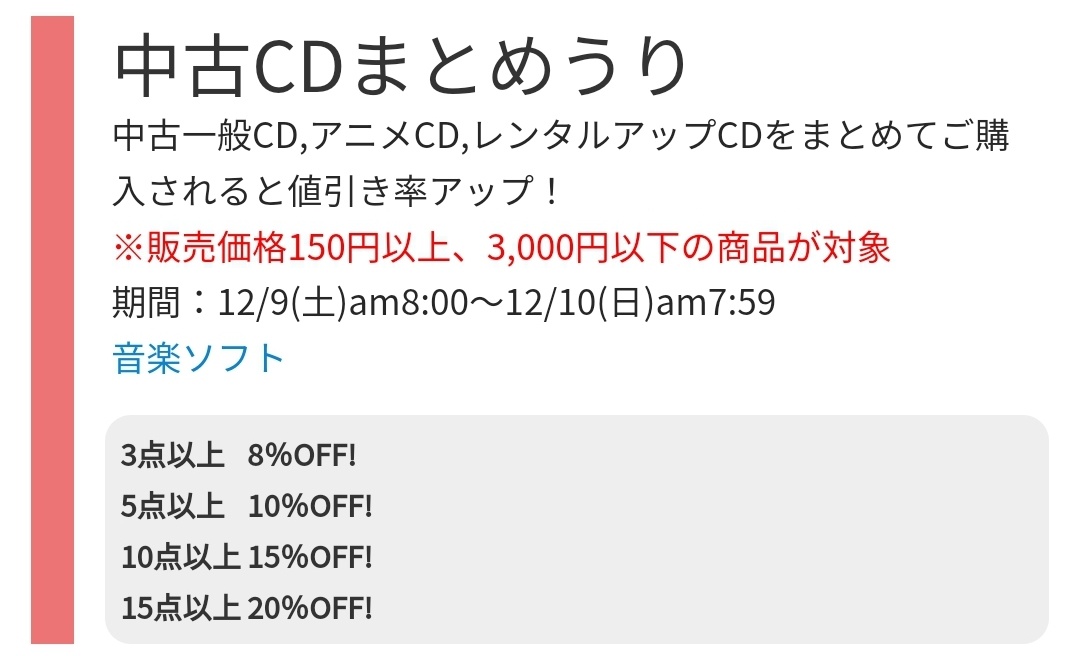 中古CDまとめうり

中古一般CD,アニメCD,レンタルアップCDをまとめてご購入されると値引き率アップ！

※販売価格150円以上、3,000円以下の商品が対象

期間：12/9(土)am8:00～12/10(日)am7:59

音楽ソフト

3点以上　8%OFF!
5点以上　10%OFF!
10点以上 15%OFF!
15点以上 20%OFF!