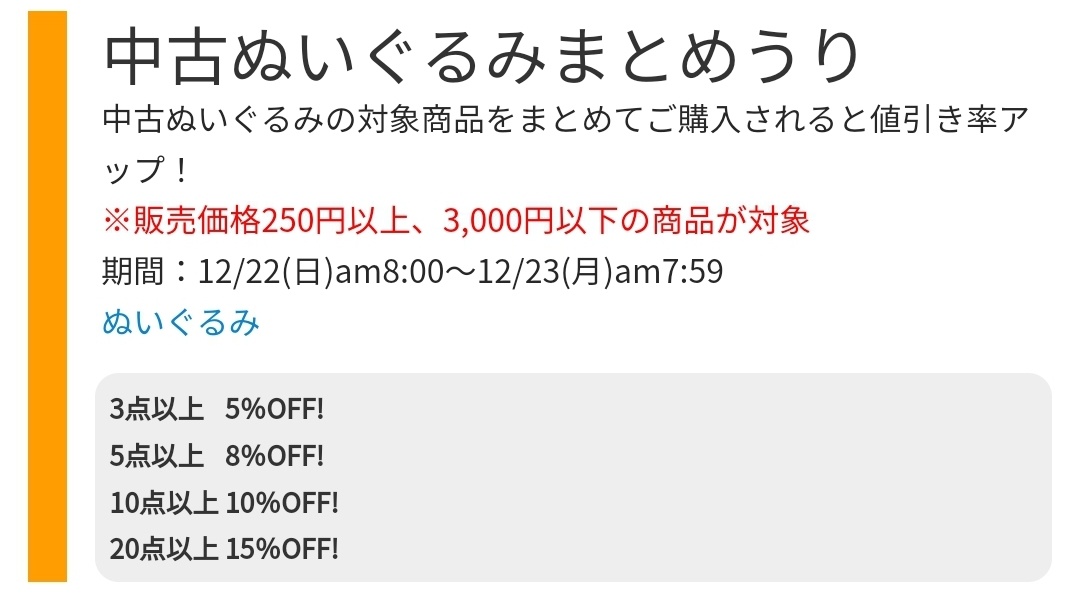 中古ぬいぐるみまとめうり

中古ぬいぐるみの対象商品をまとめてご購入されると値引き率アップ！

※販売価格250円以上、3,000円以下の商品が対象

期間：12/22(日)am8:00～12/23(月)am7:59

ぬいぐるみ

3点以上　5%OFF!
5点以上　8%OFF!
10点以上 10%OFF!
20点以上 15%OFF!