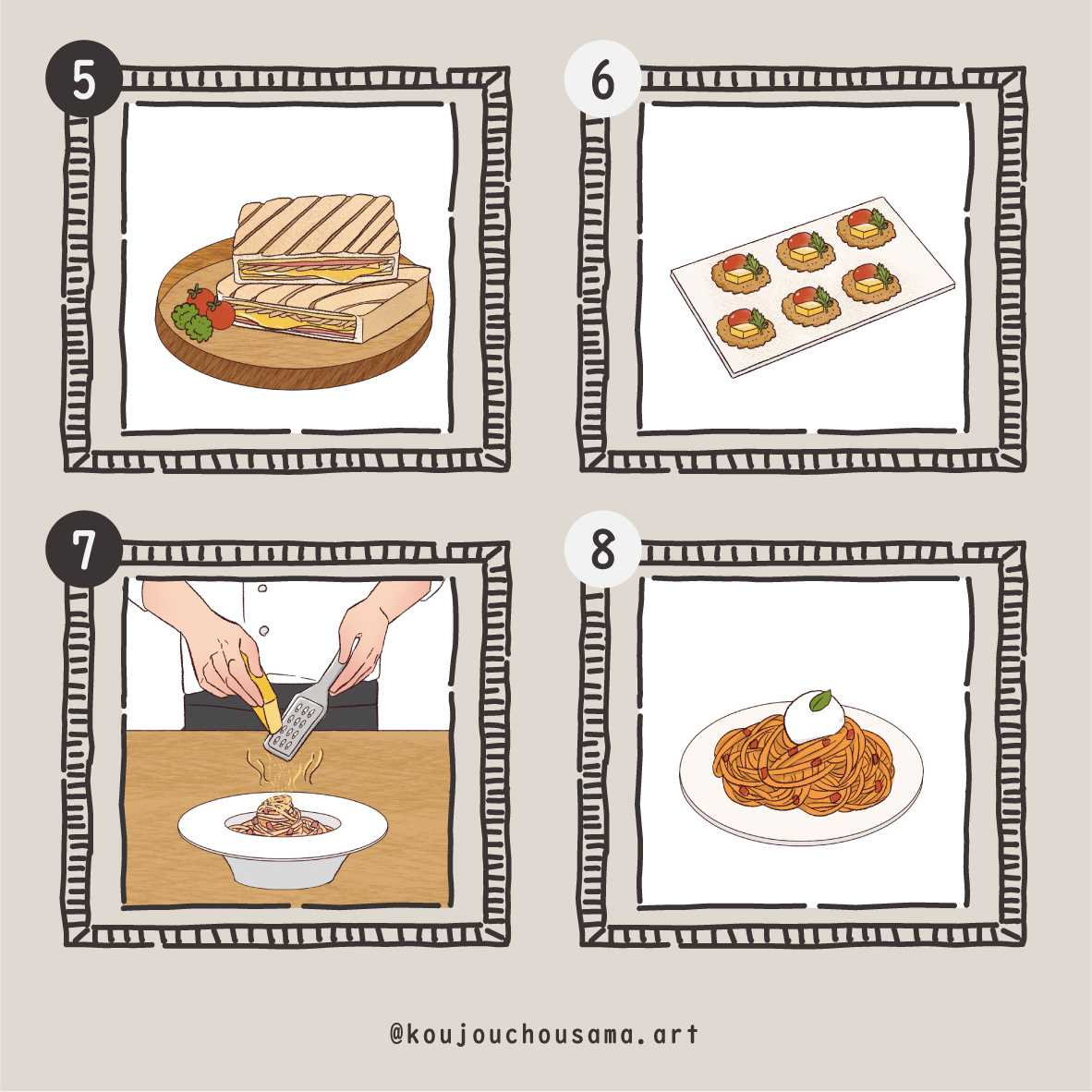 5

6

7

8

@koujouchousama.art