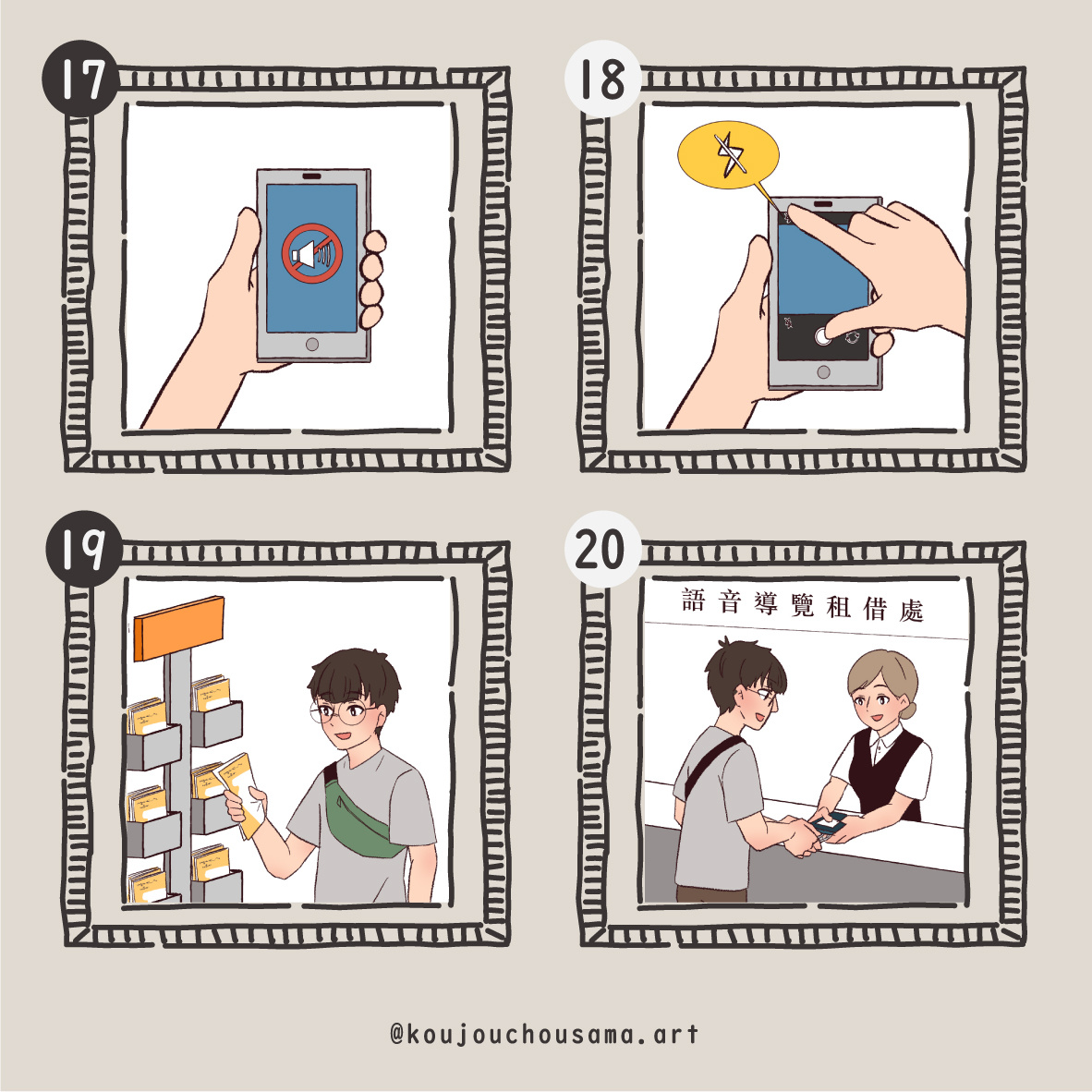 17

18

19

20

語音導覽租借處

@koujouchousama.art