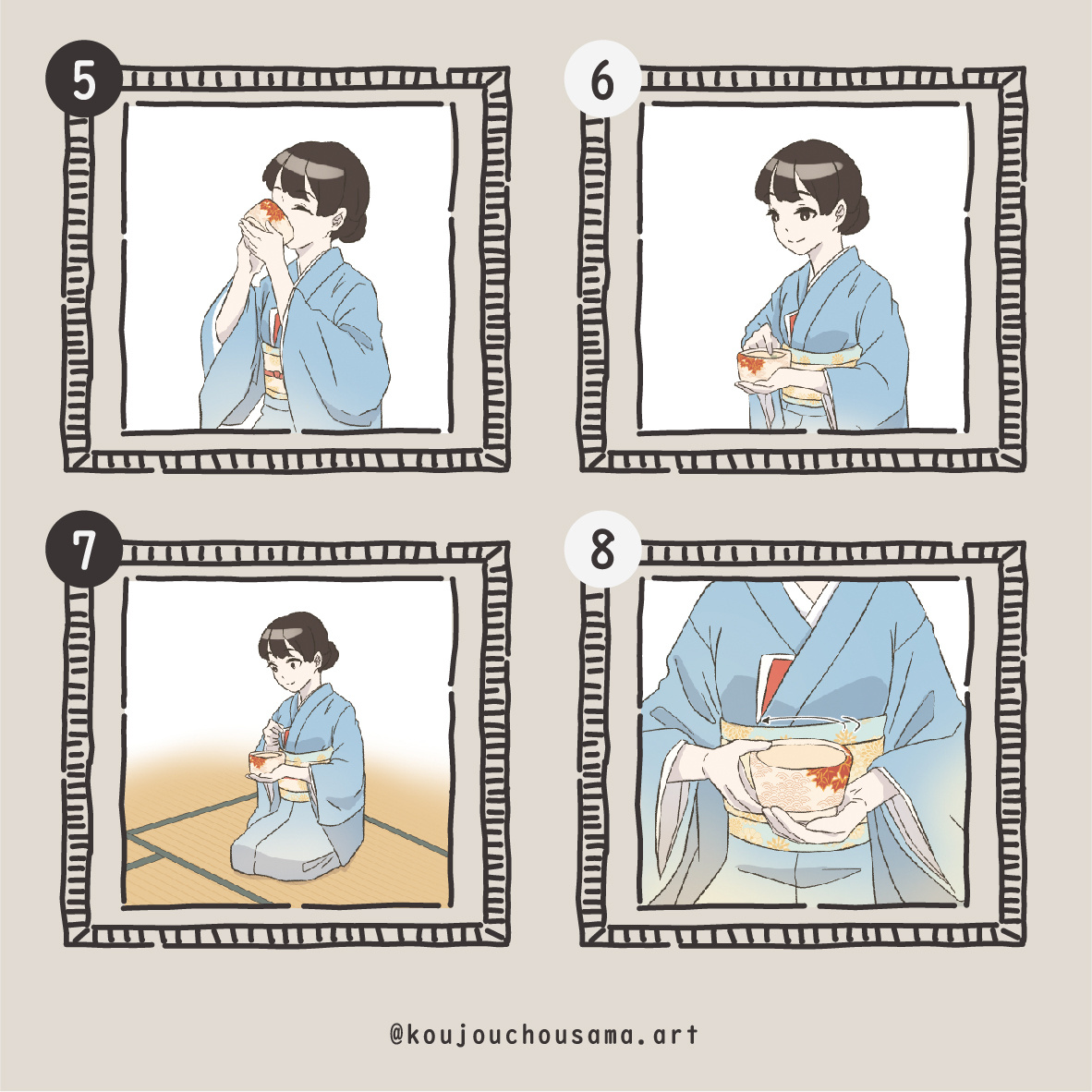 5

6

7

8

@koujouchousama.art