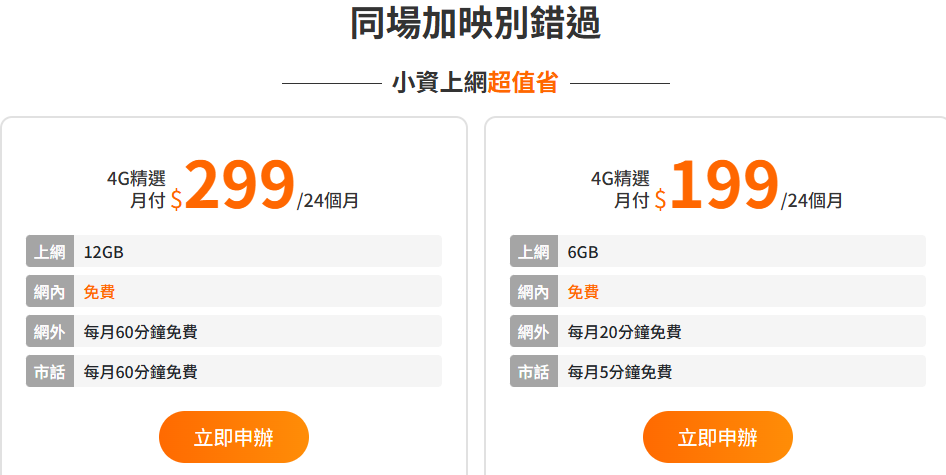 同場加映別錯過

小資上網超值省

4G精選
月付 $299 /24個月

| 上網 | 12GB |
|---|---|
| 網內 | 免費 |
| 網外 | 每月60分鐘免費 |
| 市話 | 每月60分鐘免費 |

立即申辦

4G精選
月付 $199 /24個月

| 上網 | 6GB |
|---|---|
| 網內 | 免費 |
| 網外 | 每月20分鐘免費 |
| 市話 | 每月5分鐘免費 |

立即申辦