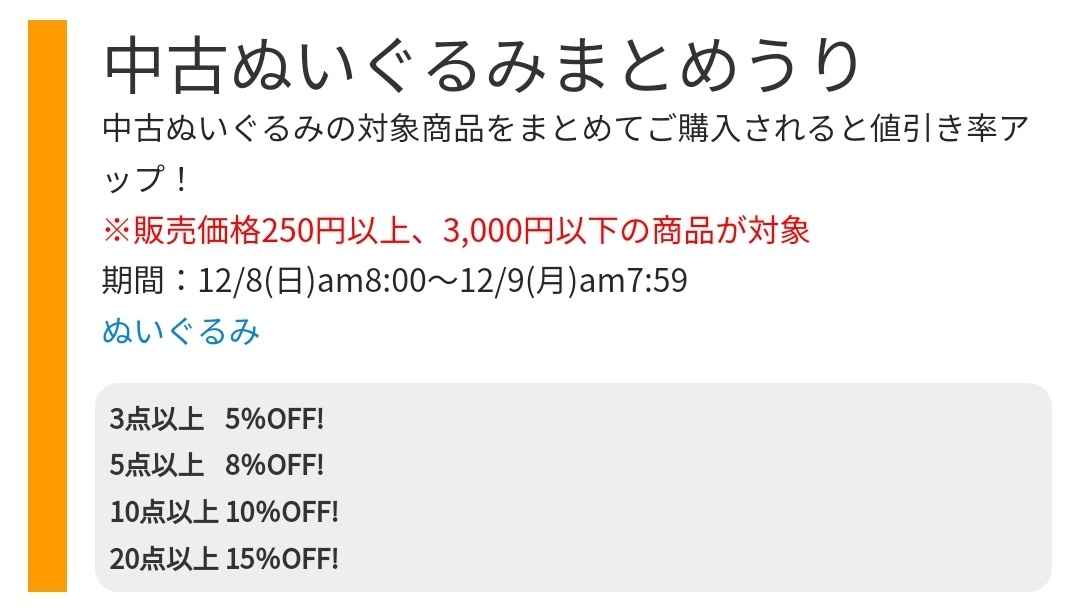 中古ぬいぐるみまとめうり

中古ぬいぐるみの対象商品をまとめてご購入されると値引き率アップ！

※販売価格250円以上、3,000円以下の商品が対象

期間：12/8(日)am8:00～12/9(月)am7:59

ぬいぐるみ

3点以上　5%OFF!
5点以上　8%OFF!
10点以上 10%OFF!
20点以上 15%OFF!