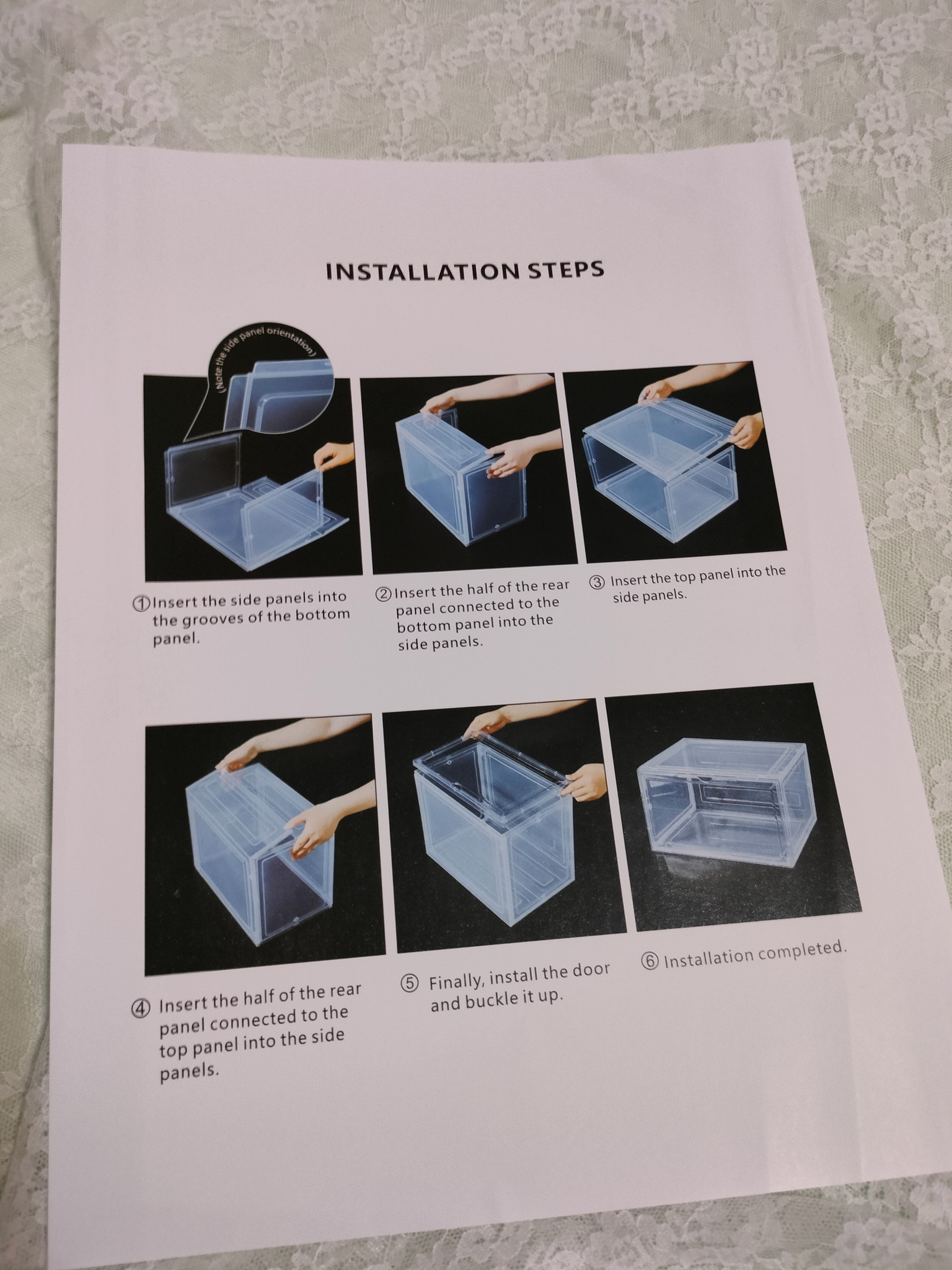 INSTALLATION STEPS

(Note the side panel orientation)

①Insert the side panels into the grooves of the bottom panel.

②Insert the half of the rear panel connected to the bottom panel into the side panels.

③ Insert the top panel into the side panels.

④ Insert the half of the rear panel connected to the top panel into the side panels.

⑤ Finally, install the door and buckle it up.

⑥ Installation completed.