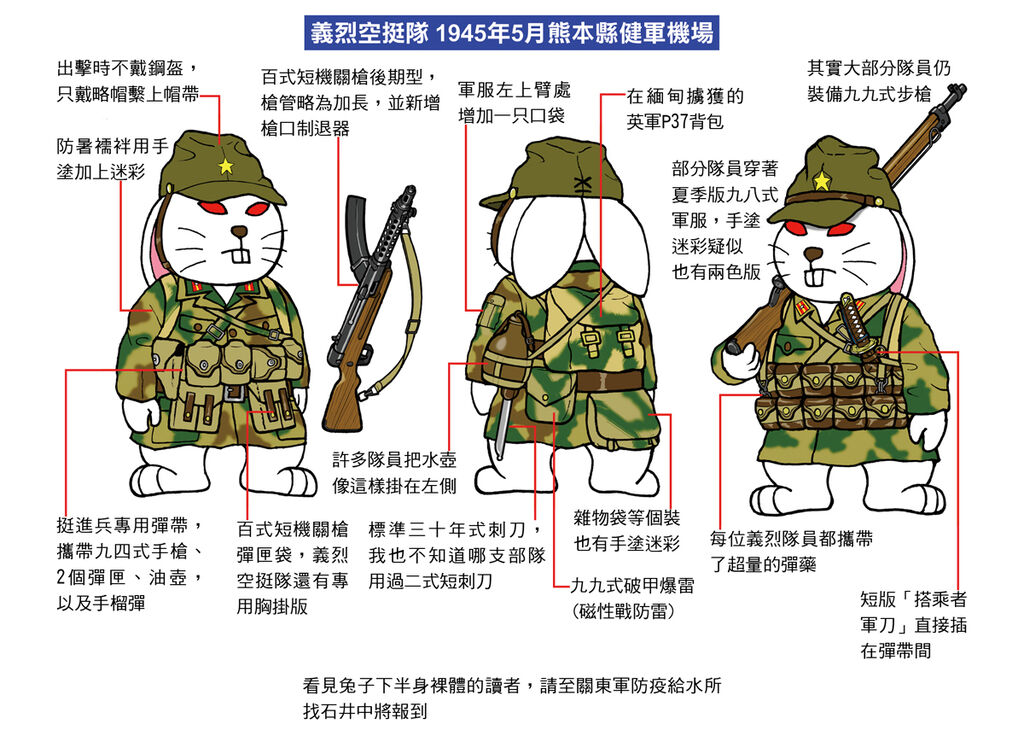 義烈空挺隊 1945年5月熊本縣健軍機場

出擊時不戴鋼盔，只戴略帽繫上帽帶

防暑襦袢用手塗加上迷彩

百式短機關槍後期型，槍管略為加長，並新增槍口制退器

軍服左上臂處增加一只口袋

在緬甸擄獲的英軍P37背包

其實大部分隊員仍裝備九九式步槍

部分隊員穿著夏季版九八式軍服，手塗迷彩疑似也有兩色版

許多隊員把水壺像這樣掛在左側

挺進兵專用彈帶，攜帶九四式手槍、2個彈匣、油壺，以及手榴彈

百式短機關槍彈匣袋，義烈空挺隊還有專用胸掛版

標準三十年式刺刀，我也不知道哪支部隊用過二式短刺刀

雜物袋等個裝也有手塗迷彩

九九式破甲爆雷（磁性戰防雷）

每位義烈隊員都攜帶了超量的彈藥

短版「搭乘者軍刀」直接插在彈帶間

看見兔子下半身裸體的讀者，請至關東軍防疫給水所找石井中將報到