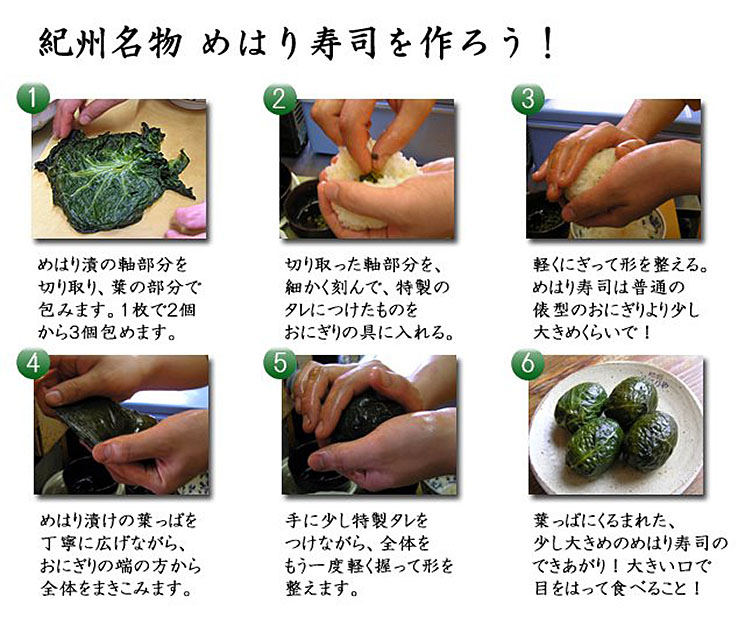 紀州名物 めはり寿司を作ろう！

1

めはり漬の軸部分を切り取り、葉の部分で包みます。1枚で2個から3個包めます。

2

切り取った軸部分を、細かく刻んで、特製のタレにつけたものをおにぎりの具に入れる。

3

軽くにぎって形を整える。めはり寿司は普通の俵型のおにぎりより少し大きめくらいで！

4

めはり漬けの葉っぱを丁寧に広げながら、おにぎりの端の方から全体をまきこみます。

5

手に少し特製タレをつけながら、全体をもう一度軽く握って形を整えます。

6

葉っぱにくるまれた、少し大きめのめはり寿司のできあがり！大きい口で目をはって食べること！