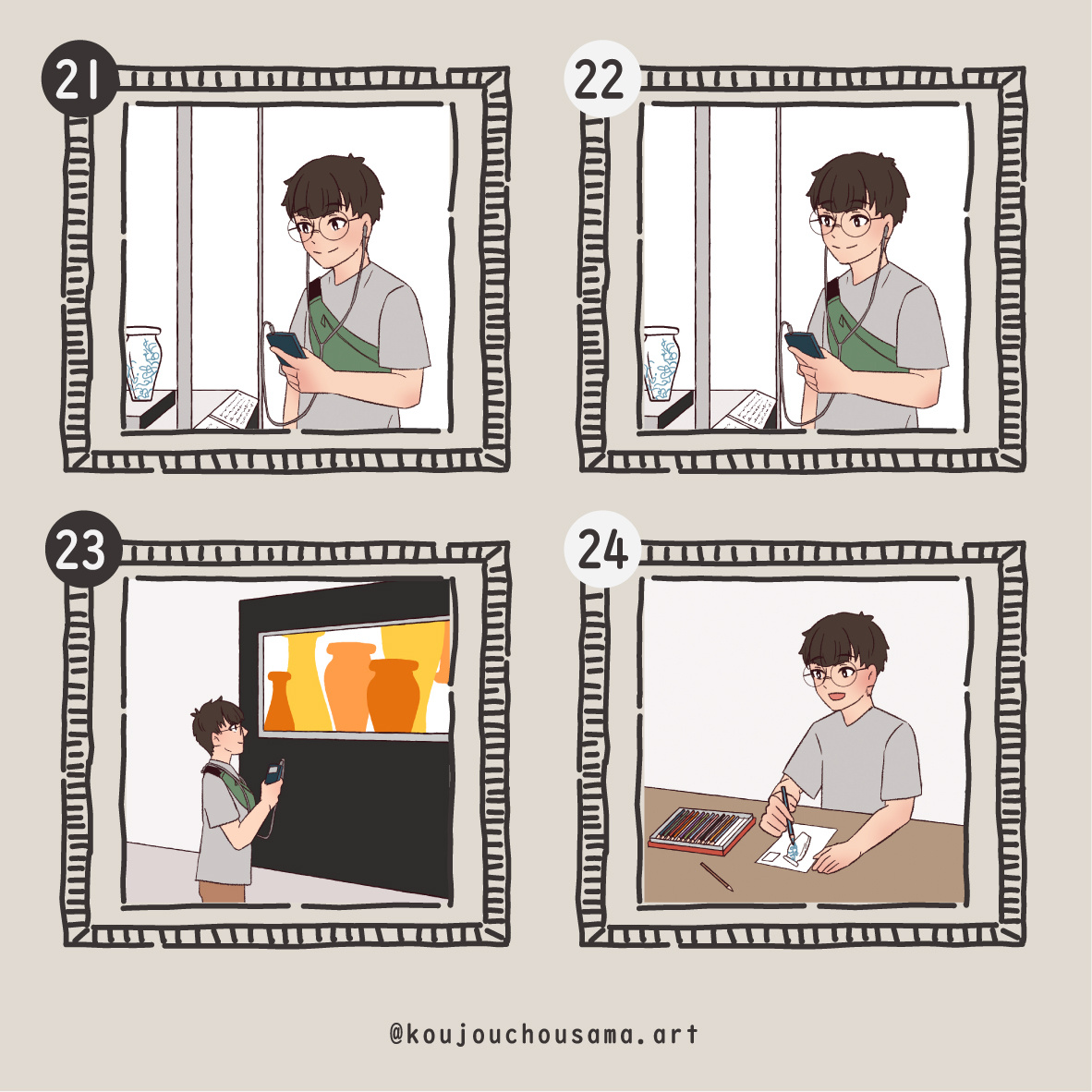 21

22

23

24

@koujouchousama.art