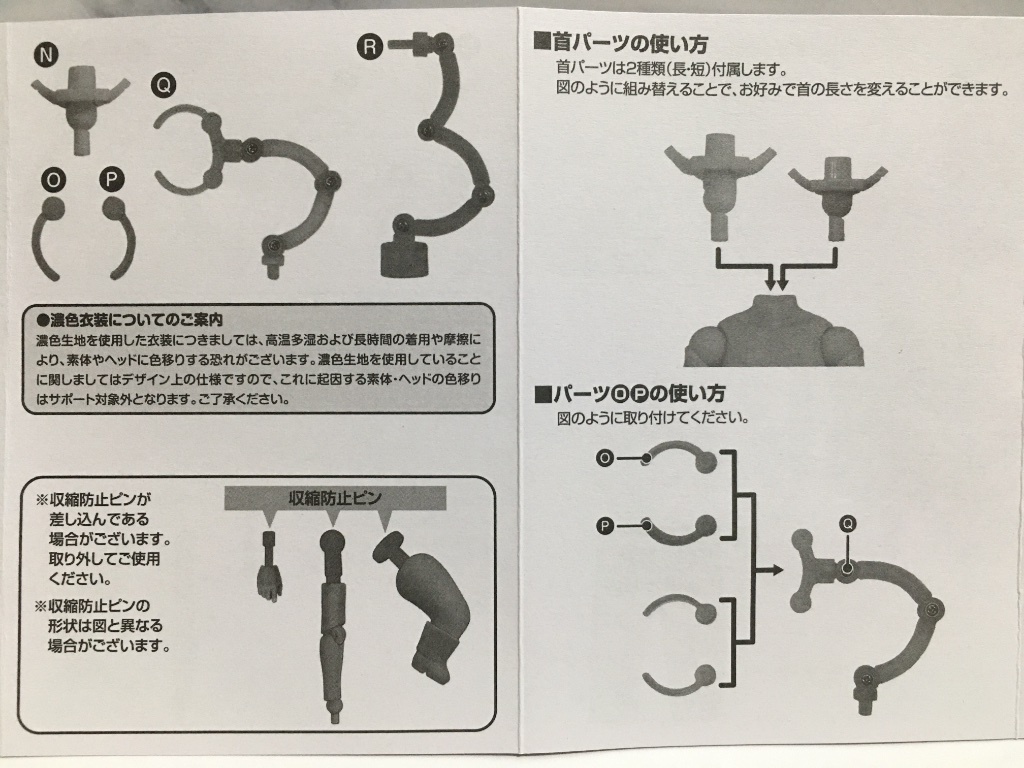 N

Q

R

O P

●濃色衣装についてのご案内
濃色生地を使用した衣装につきましては、高温多湿および長時間の着用や摩擦により、素体やヘッドに色移りする恐れがございます。濃色生地を使用していることに関しましてはデザイン上の仕様ですので、これに起因する素体・ヘッドの色移りはサポート対象外となります。ご了承ください。

※収縮防止ピンが差し込んである場合がございます。取り外してご使用ください。

※収縮防止ピンの形状は図と異なる場合がございます。

収縮防止ピン

■首パーツの使い方
首パーツは2種類(長・短)付属します。
図のように組み替えることで、お好みで首の長さを変えることができます。

■パーツⓄⓅの使い方
図のように取り付けてください。

O

P

Q