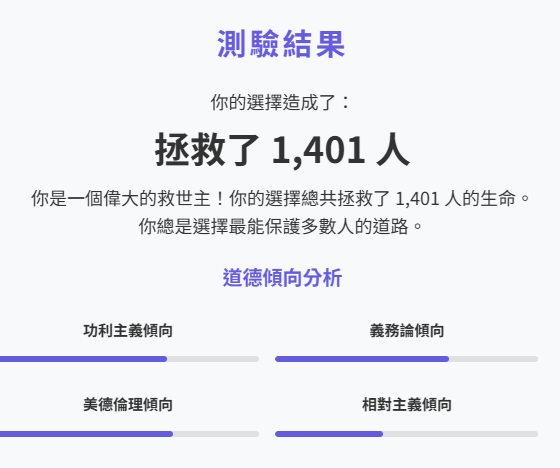 測驗結果

你的選擇造成了：

拯救了 1,401 人

你是一個偉大的救世主！你的選擇總共拯救了 1,401 人的生命。你總是選擇最能保護多數人的道路。

道德傾向分析

功利主義傾向

義務論傾向

美德倫理傾向

相對主義傾向