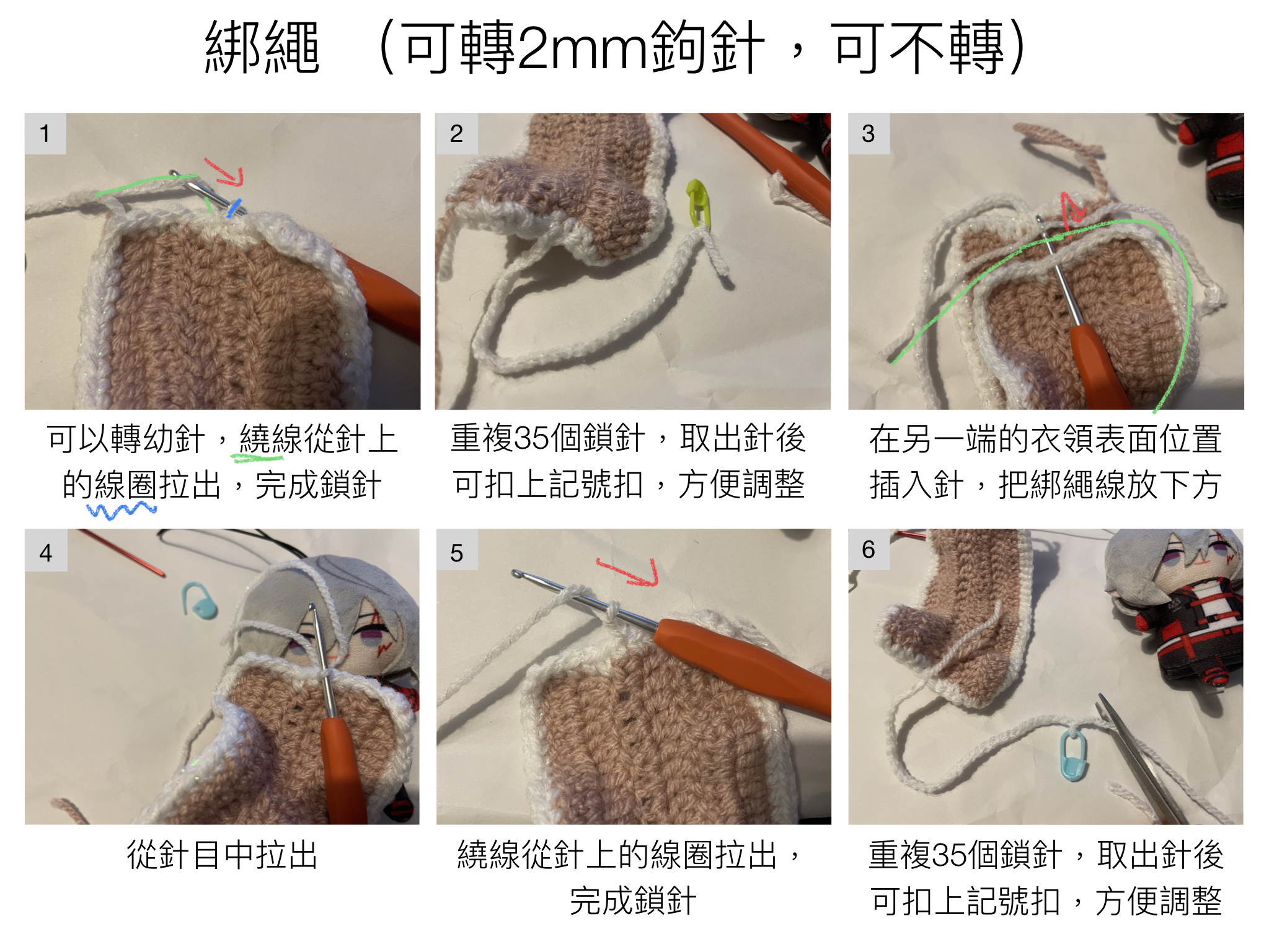 綁繩 （可轉2mm鉤針，可不轉）

1

可以轉幼針，繞線從針上的線圈拉出，完成鎖針

2

重複35個鎖針，取出針後可扣上記號扣，方便調整

3

在另一端的衣領表面位置插入針，把綁繩線放下方

4

從針目中拉出

5

繞線從針上的線圈拉出，完成鎖針

6

重複35個鎖針，取出針後可扣上記號扣，方便調整