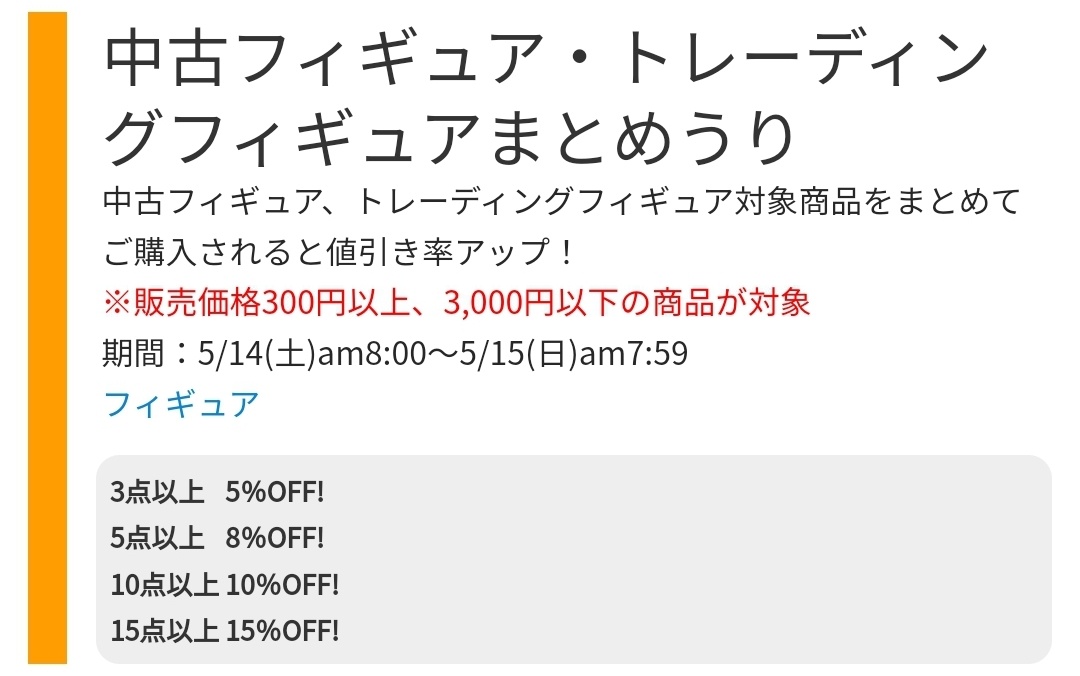 中古フィギュア・トレーディングフィギュアまとめうり

中古フィギュア、トレーディングフィギュア対象商品をまとめてご購入されると値引き率アップ！

※販売価格300円以上、3,000円以下の商品が対象

期間：5/14(土)am8:00～5/15(日)am7:59

フィギュア

3点以上　5%OFF!
5点以上　8%OFF!
10点以上 10%OFF!
15点以上 15%OFF!